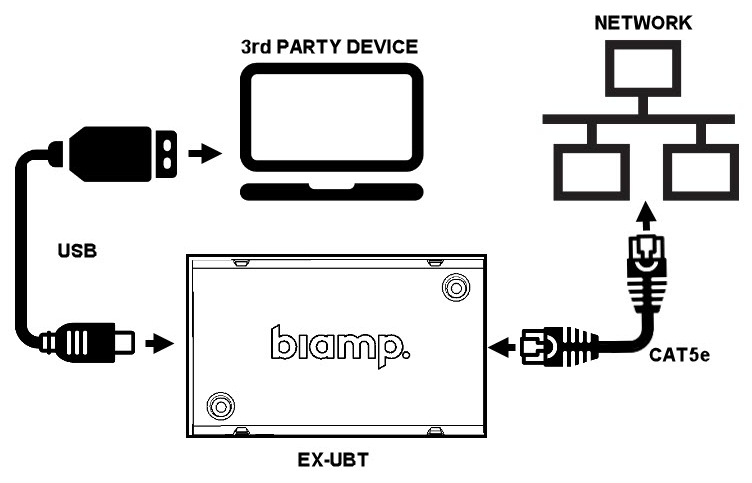 3rd PARTY DEVICE

NETWORK

USB

biamp.

CAT5e

EX-UBT