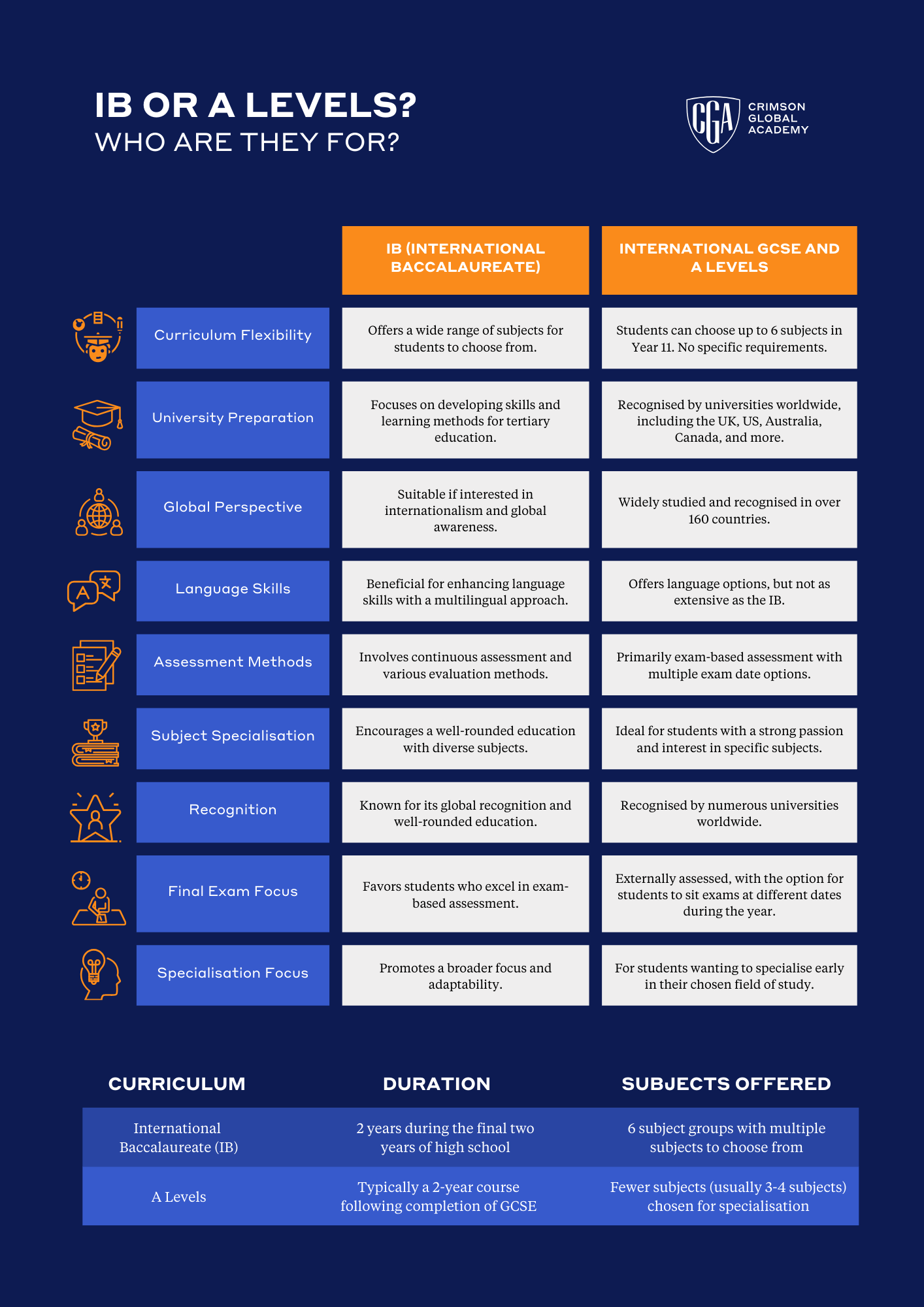 IB OR A LEVELS?
WHO ARE THEY FOR?

CGA CRIMSON GLOBAL ACADEMY

| | IB (INTERNATIONAL BACCALAUREATE) | INTERNATIONAL GCSE AND A LEVELS |
|---|---|---|
| Curriculum Flexibility | Offers a wide range of subjects for students to choose from. | Students can choose up to 6 subjects in Year 11. No specific requirements. |
| University Preparation | Focuses on developing skills and learning methods for tertiary education. | Recognised by universities worldwide, including the UK, US, Australia, Canada, and more. |
| Global Perspective | Suitable if interested in internationalism and global awareness. | Widely studied and recognised in over 160 countries. |
| Language Skills | Beneficial for enhancing language skills with a multilingual approach. | Offers language options, but not as extensive as the IB. |
| Assessment Methods | Involves continuous assessment and various evaluation methods. | Primarily exam-based assessment with multiple exam date options. |
| Subject Specialisation | Encourages a well-rounded education with diverse subjects. | Ideal for students with a strong passion and interest in specific subjects. |
| Recognition | Known for its global recognition and well-rounded education. | Recognised by numerous universities worldwide. |
| Final Exam Focus | Favors students who excel in exam-based assessment. | Externally assessed, with the option for students to sit exams at different dates during the year. |
| Specialisation Focus | Promotes a broader focus and adaptability. | For students wanting to specialise early in their chosen field of study. |

| CURRICULUM | DURATION | SUBJECTS OFFERED |
|---|---|---|
| International Baccalaureate (IB) | 2 years during the final two years of high school | 6 subject groups with multiple subjects to choose from |
| A Levels | Typically a 2-year course following completion of GCSE | Fewer subjects (usually 3-4 subjects) chosen for specialisation |