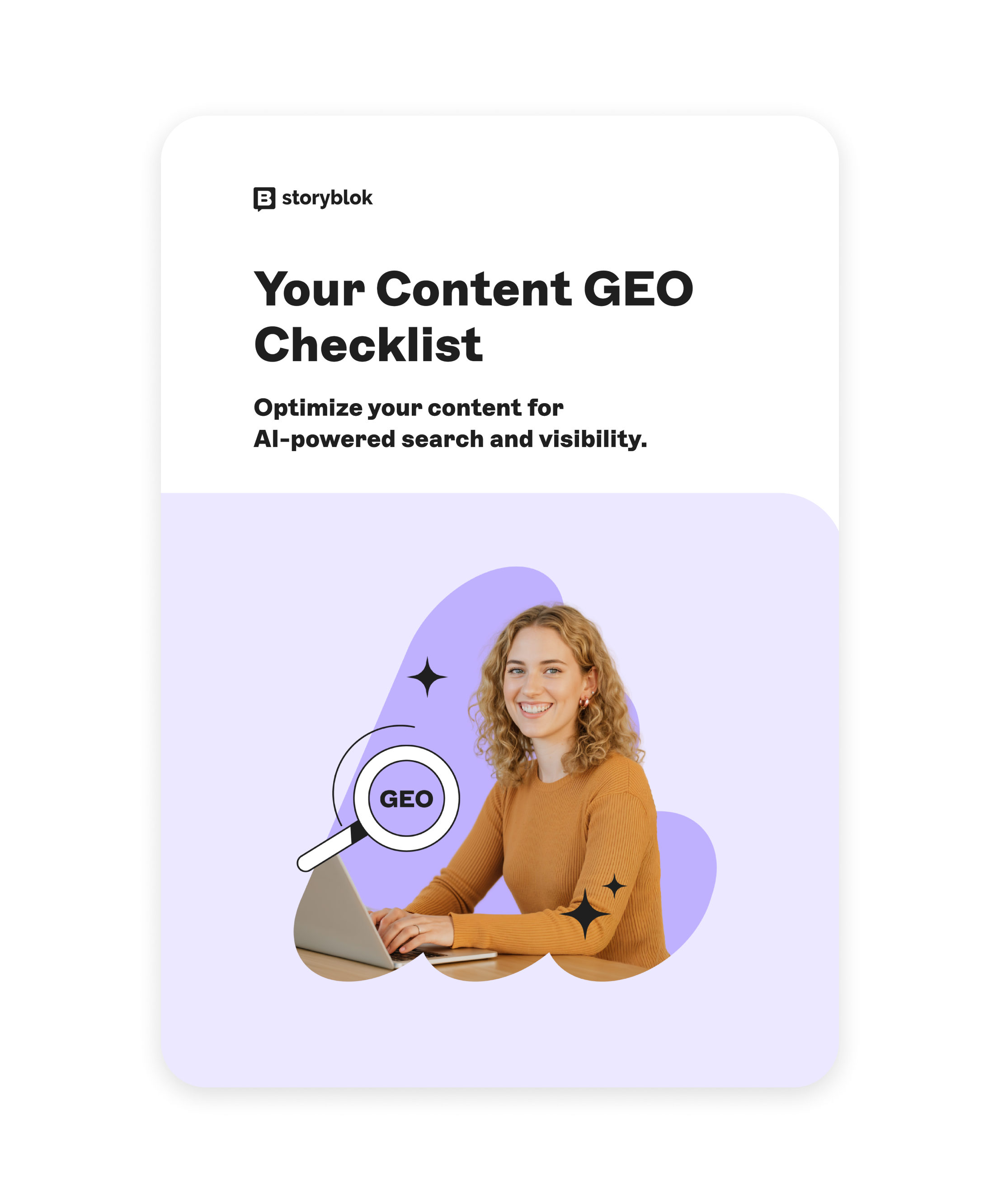 storyblok

Your Content GEO Checklist

Optimize your content for AI-powered search and visibility.

GEO