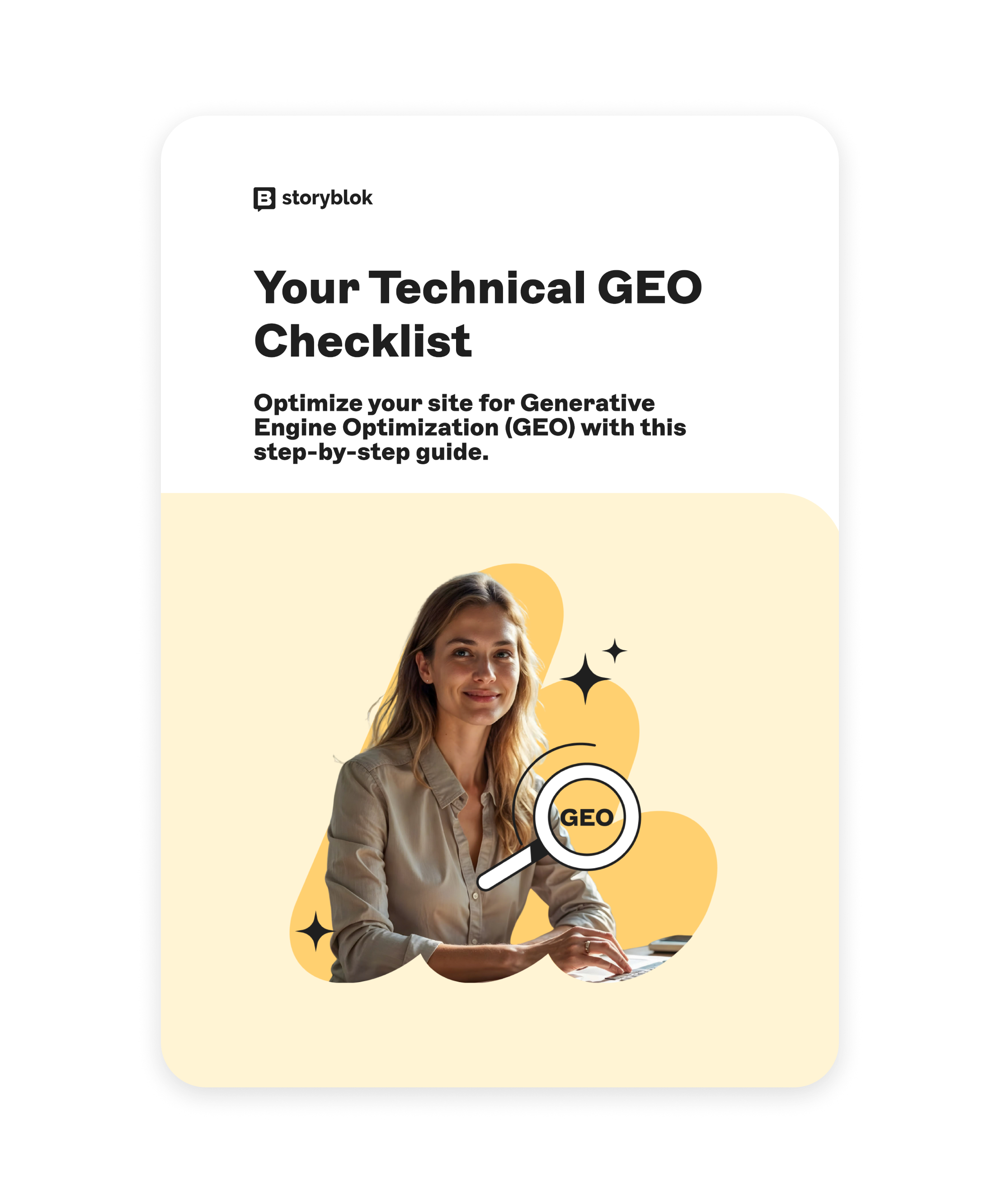 storyblok

Your Technical GEO Checklist

Optimize your site for Generative Engine Optimization (GEO) with this step-by-step guide.

GEO