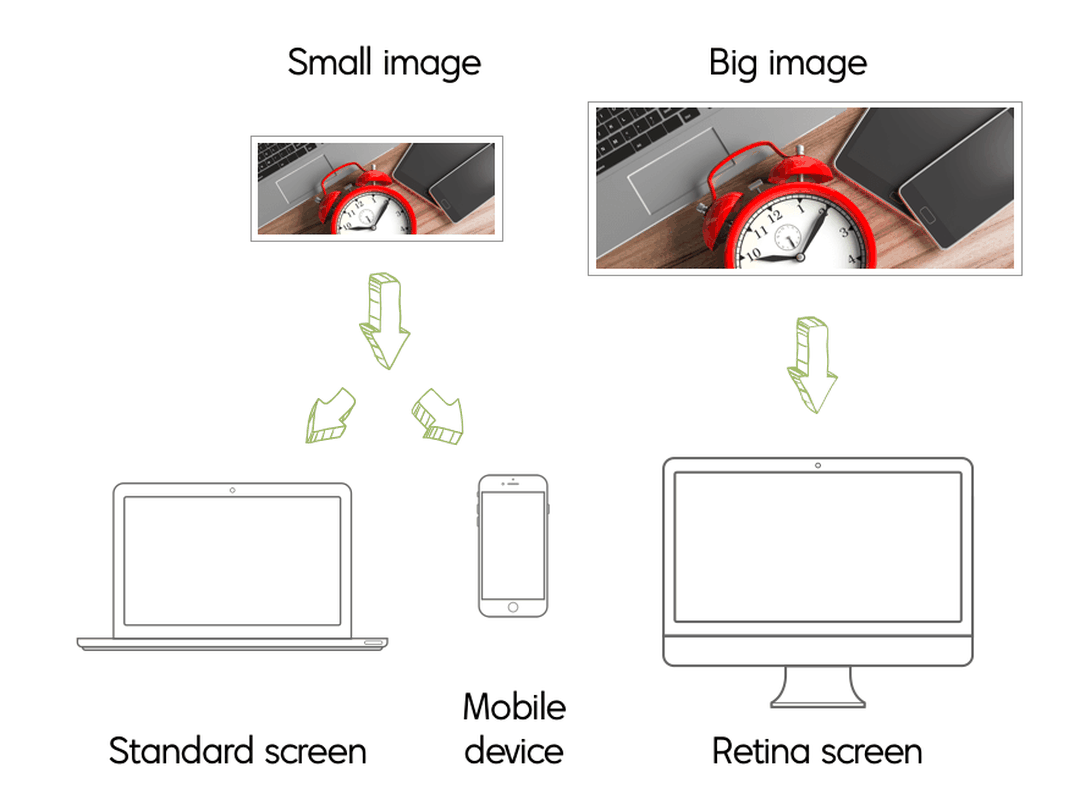 Small image

Big image

Standard screen

Mobile device

Retina screen