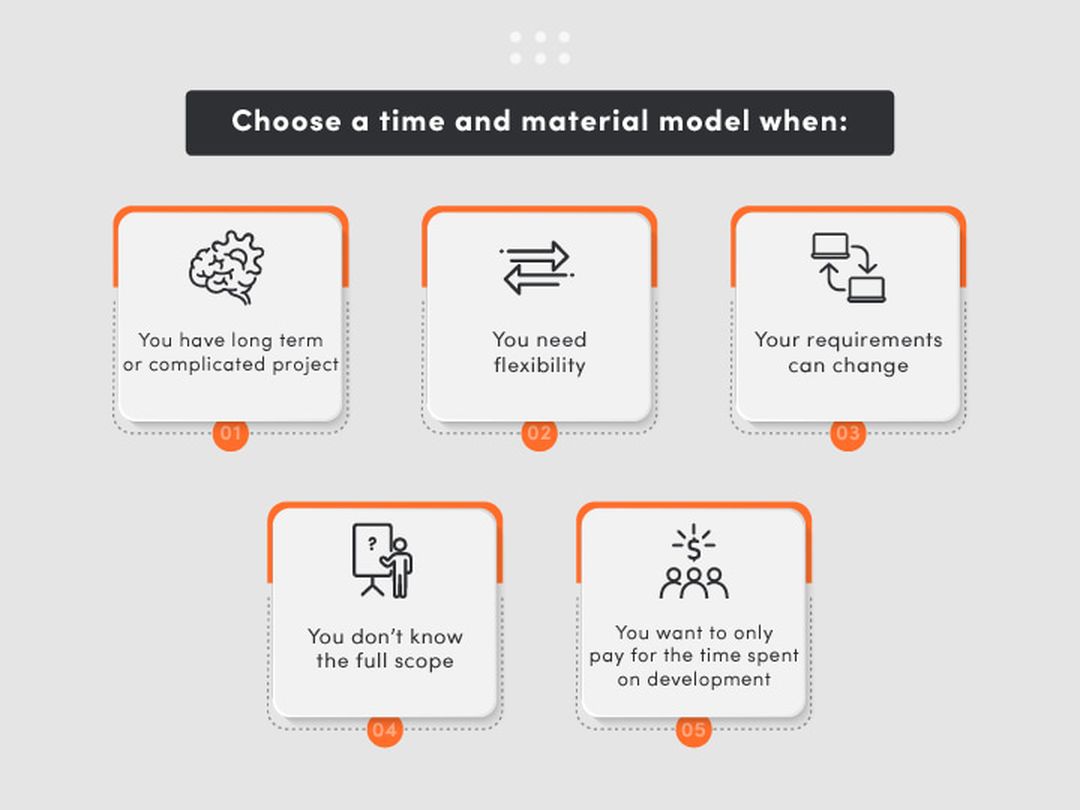 Choose a time and material model when:

You have long term or complicated project

01

You need flexibility

02

Your requirements can change

03

?

You don't know the full scope

04

$

You want to only pay for the time spent on development

05