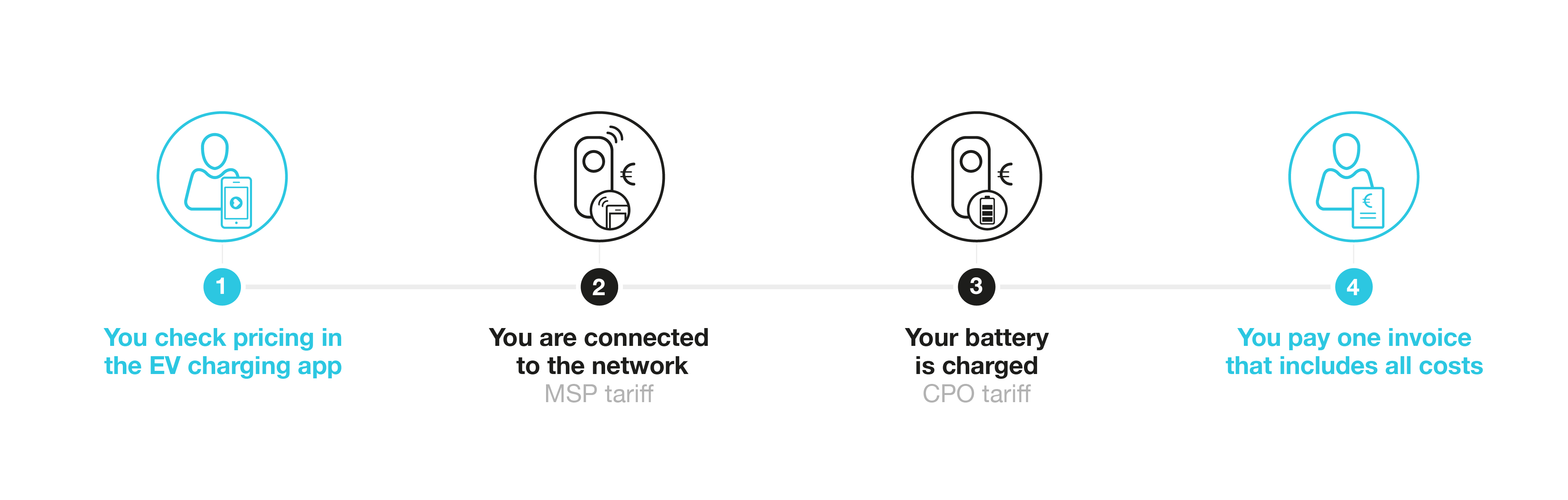 €

€

€

1

You check pricing in the EV charging app

2

You are connected to the network
MSP tariff

3

Your battery is charged
CPO tariff

4

You pay one invoice that includes all costs