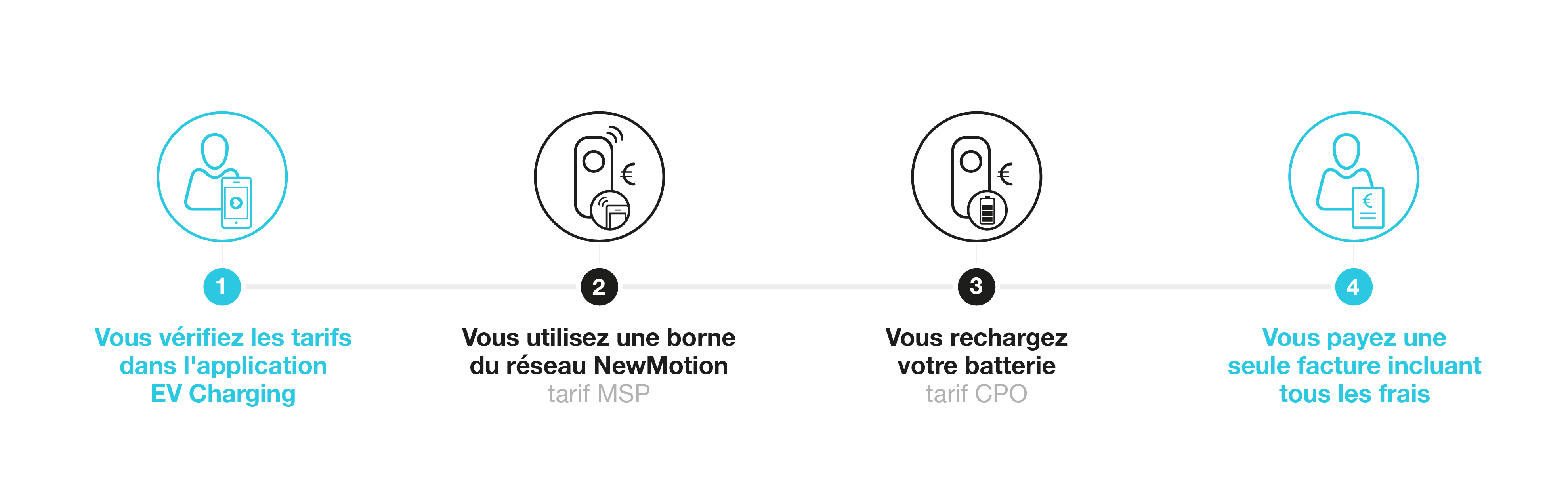 €

€

€

1

Vous vérifiez les tarifs dans l'application EV Charging

2

Vous utilisez une borne du réseau NewMotion
tarif MSP

3

Vous rechargez votre batterie
tarif CPO

4

Vous payez une seule facture incluant tous les frais