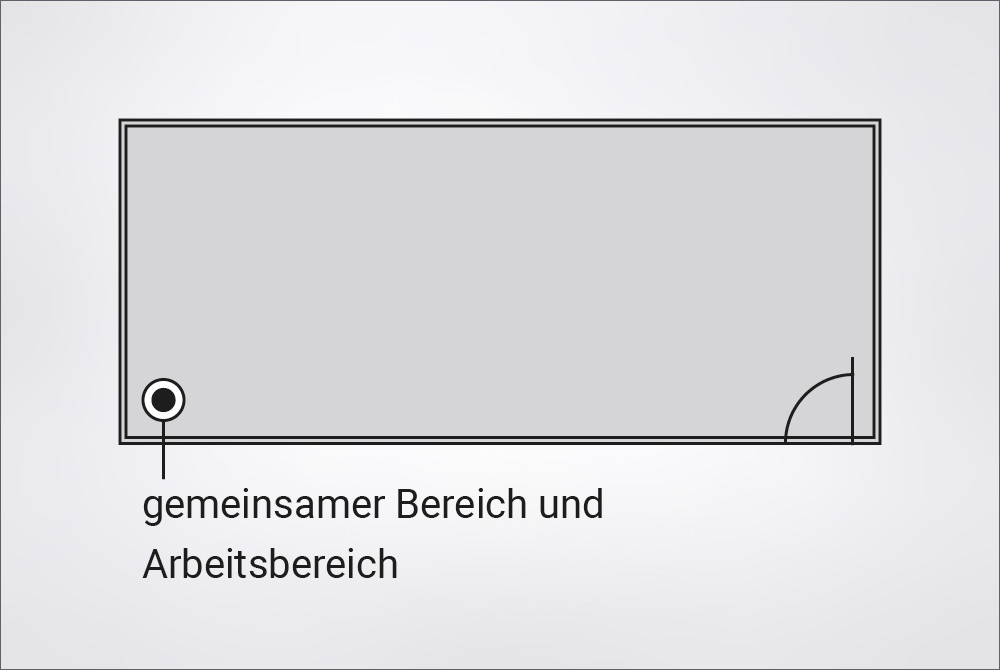 gemeinsamer Bereich und Arbeitsbereich