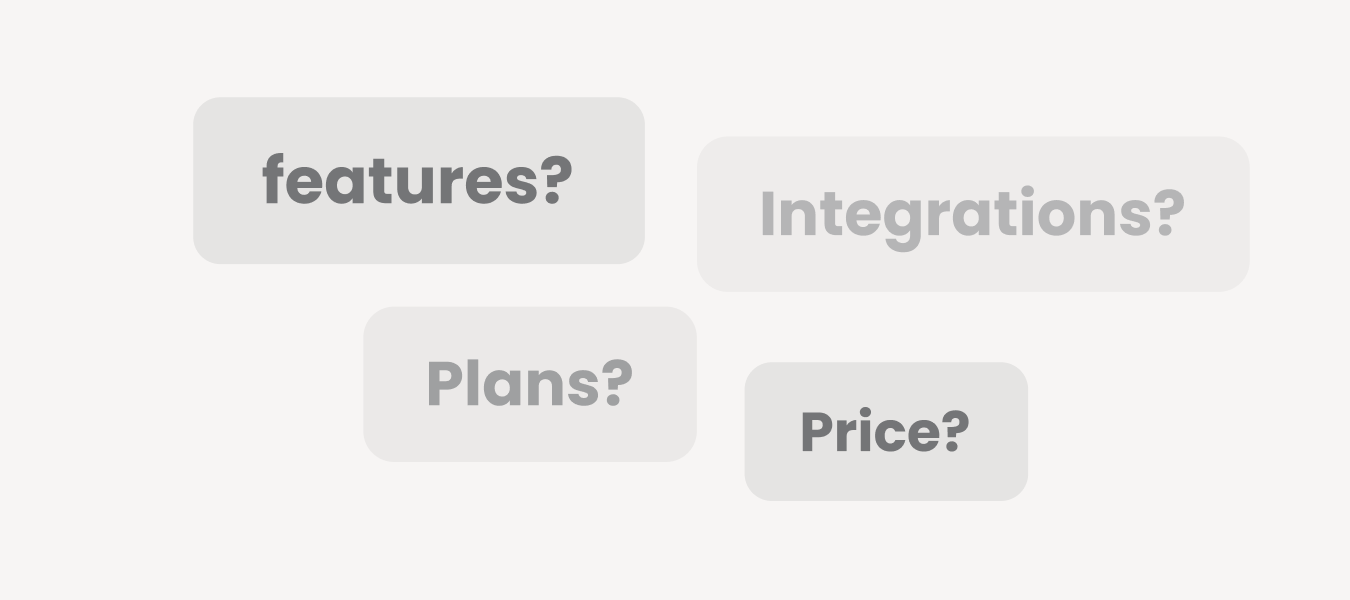 features?

Integrations?

Plans?

Price?