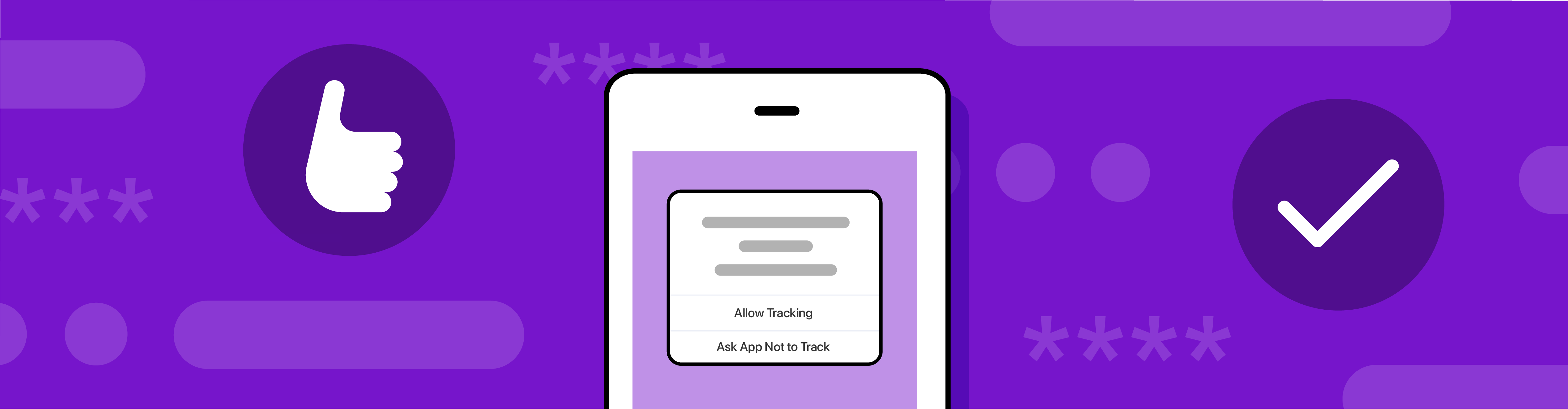 Allow Tracking
Ask App Not to Track