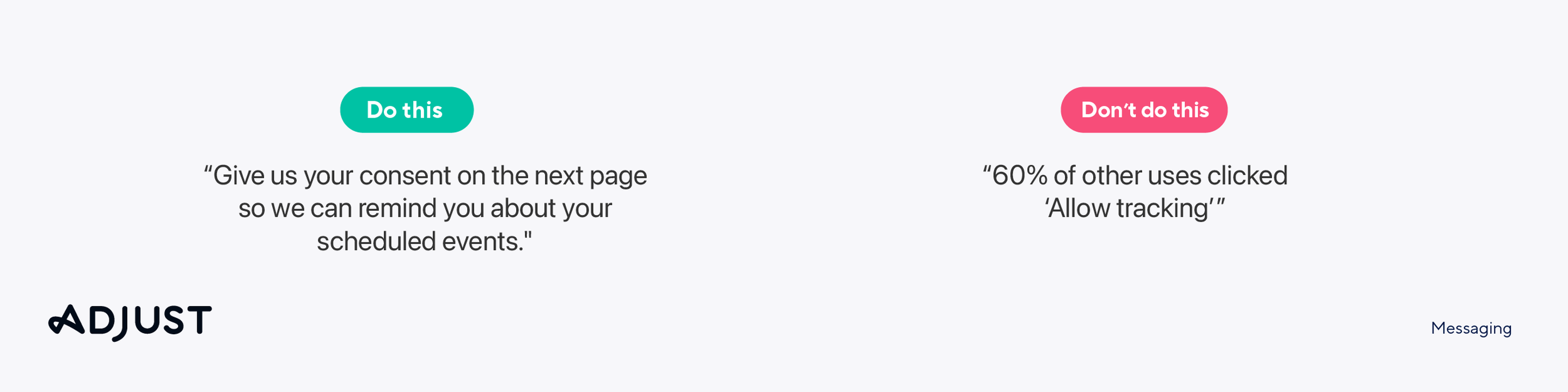 Do this

“Give us your consent on the next page so we can remind you about your scheduled events."

Don’t do this

“60% of other uses clicked ‘Allow tracking’”

ADJUST

Messaging