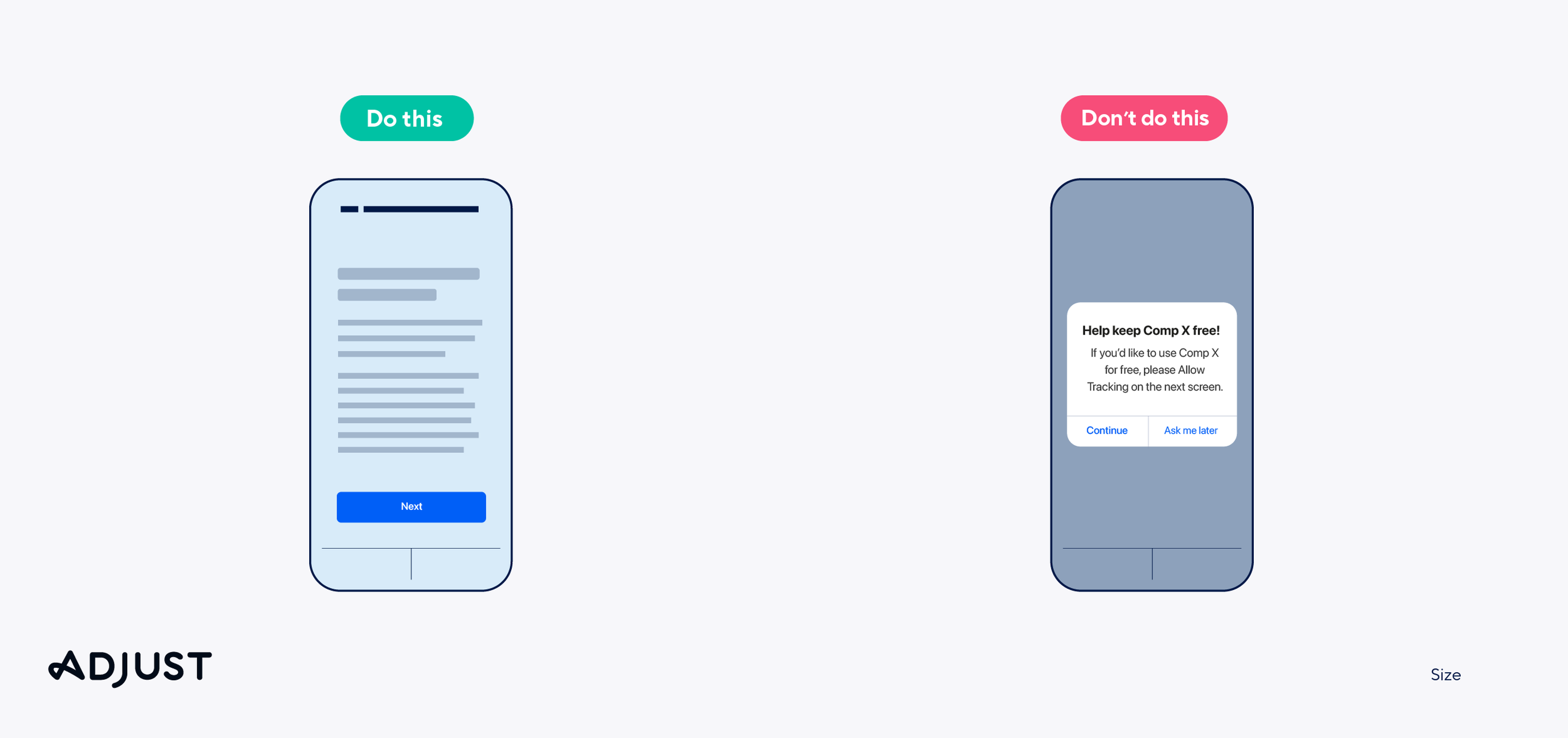 Do this

Next

Don't do this

Help keep Comp X free!

If you'd like to use Comp X for free, please Allow Tracking on the next screen.

Continue

Ask me later

ADJUST

Size