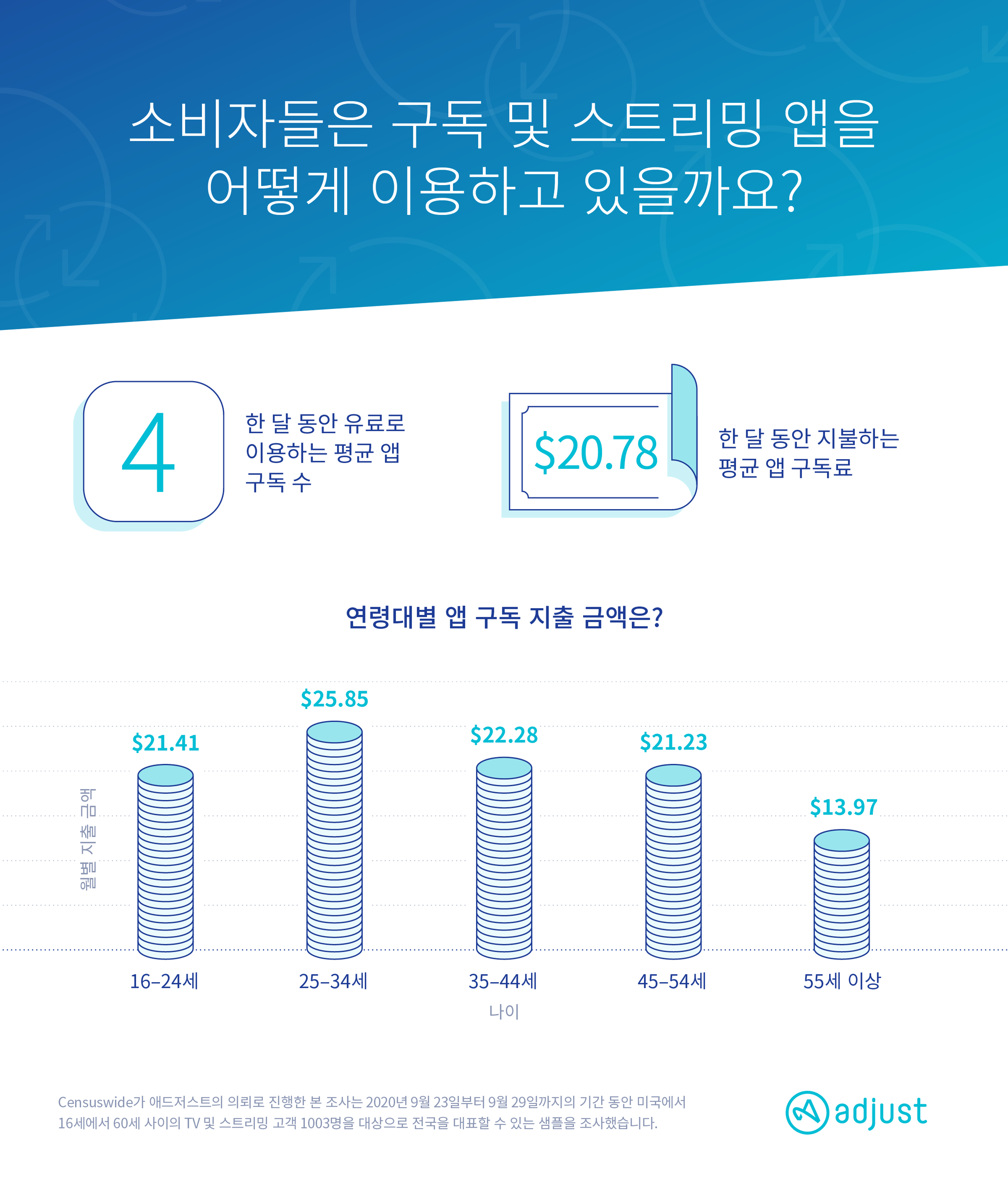 소비자들은 구독 및 스트리밍 앱을 어떻게 이용하고 있을까요?

4

한 달 동안 유료로 이용하는 평균 앱 구독 수

$20.78

한 달 동안 지불하는 평균 앱 구독료

연령대별 앱 구독 지출 금액은?

월별 지출 금액

$21.41

$25.85

$22.28

$21.23

$13.97

16–24세

25–34세

35–44세

45–54세

55세 이상

나이

Censuswide가 애드저스트의 의뢰로 진행한 본 조사는 2020년 9월 23일부터 9월 29일까지의 기간 동안 미국에서 16세에서 60세 사이의 TV 및 스트리밍 고객 1003명을 대상으로 전국을 대표할 수 있는 샘플을 조사했습니다.

adjust