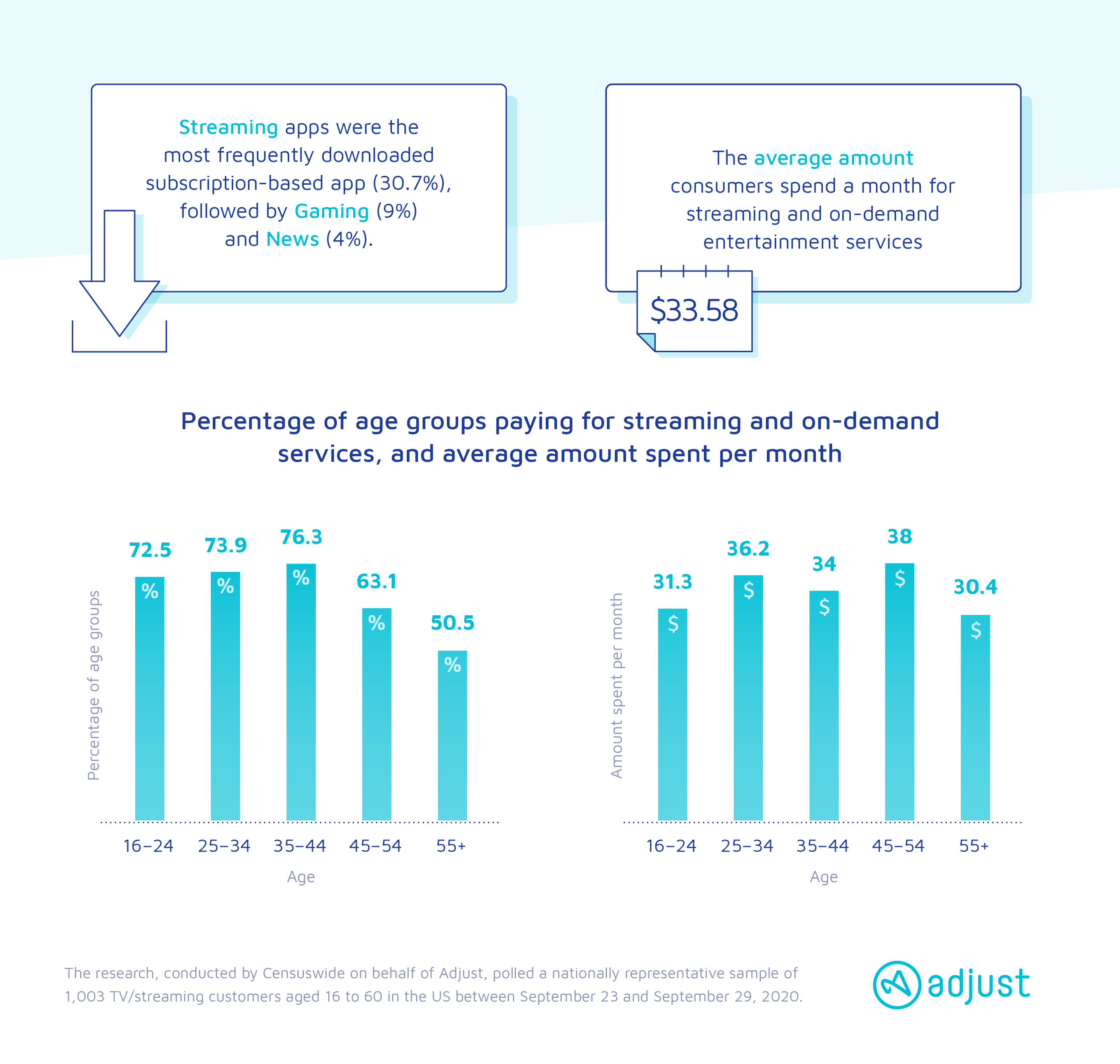 Streaming apps were the most frequently downloaded subscription-based app (30.7%), followed by Gaming (9%) and News (4%).

The average amount consumers spend a month for streaming and on-demand entertainment services

$33.58

Percentage of age groups paying for streaming and on-demand services, and average amount spent per month

Percentage of age groups

72.5 %
73.9 %
76.3 %
63.1 %
50.5 %

16–24 25–34 35–44 45–54 55+

Age

Amount spent per month

31.3 $
36.2 $
34 $
38 $
30.4 $

16–24 25–34 35–44 45–54 55+

Age

The research, conducted by Censuswide on behalf of Adjust, polled a nationally representative sample of 1,003 TV/streaming customers aged 16 to 60 in the US between September 23 and September 29, 2020.

adjust