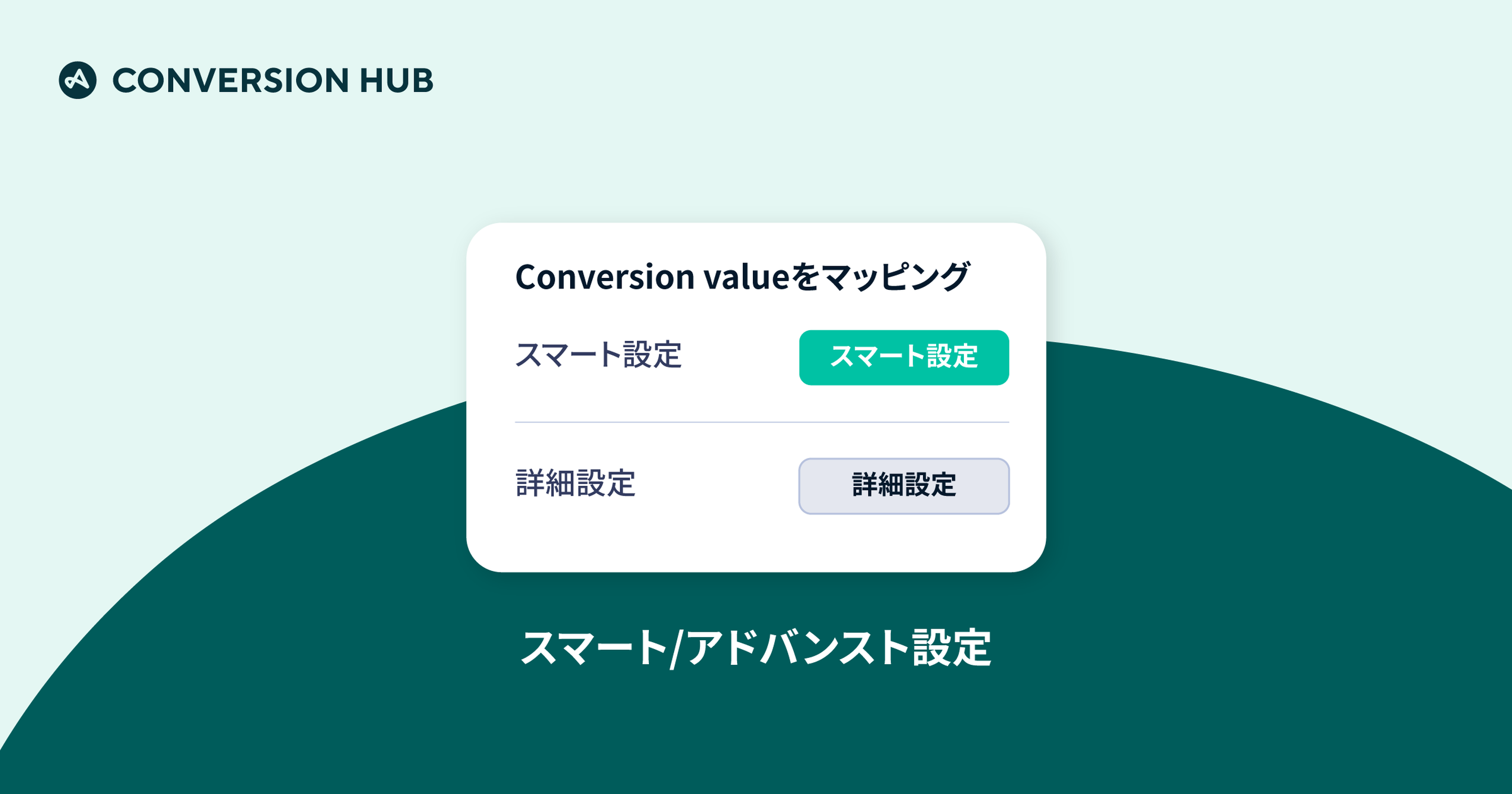 CONVERSION HUB

Conversion valueをマッピング

スマート設定 スマート設定

詳細設定 詳細設定

スマート/アドバンスト設定