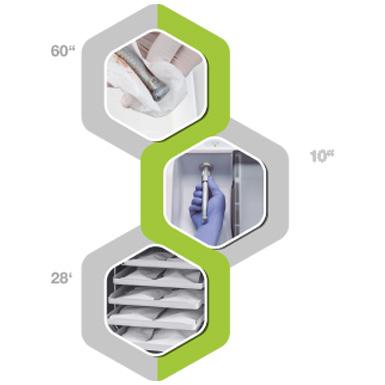 60“

10“

28‘