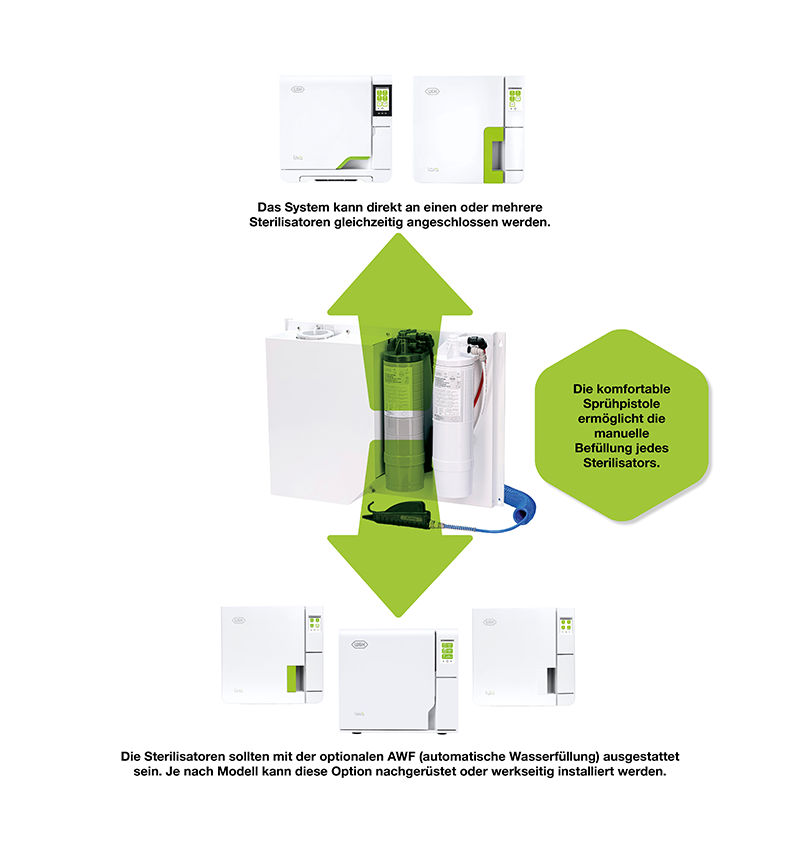 Das System kann direkt an einen oder mehrere Sterilisatoren gleichzeitig angeschlossen werden.

Die komfortable Sprühpistole ermöglicht die manuelle Befüllung jedes Sterilisators.

Die Sterilisatoren sollten mit der optionalen AWF (automatische Wasserfüllung) ausgestattet sein. Je nach Modell kann diese Option nachgerüstet oder werkseitig installiert werden.