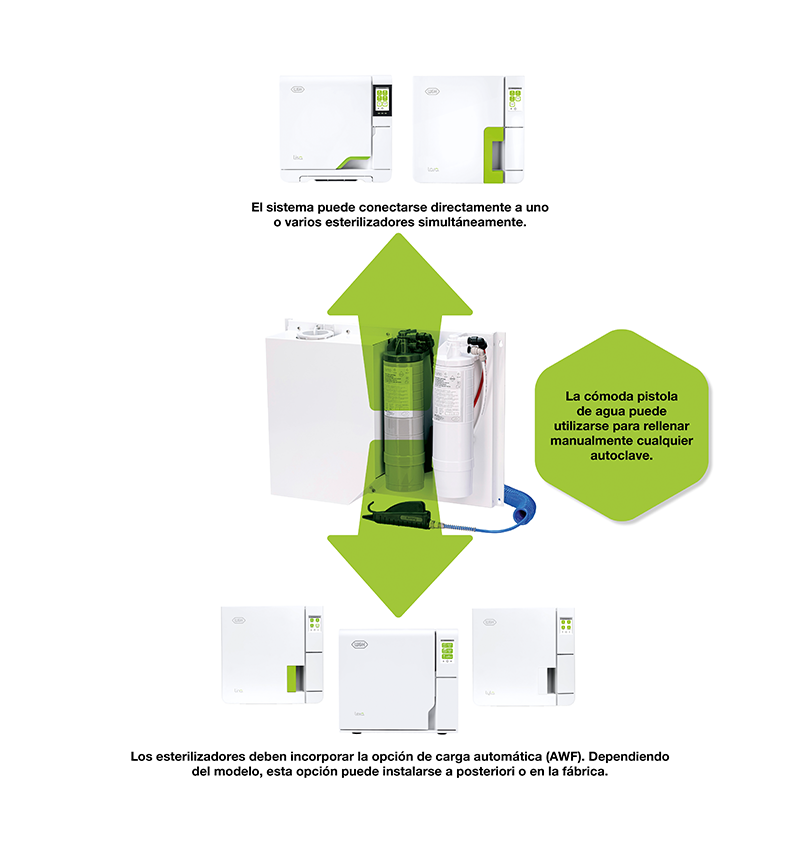 El sistema puede conectarse directamente a uno o varios esterilizadores simultáneamente.

La cómoda pistola de agua puede utilizarse para rellenar manualmente cualquier autoclave.

Los esterilizadores deben incorporar la opción de carga automática (AWF). Dependiendo del modelo, esta opción puede instalarse a posteriori o en la fábrica.