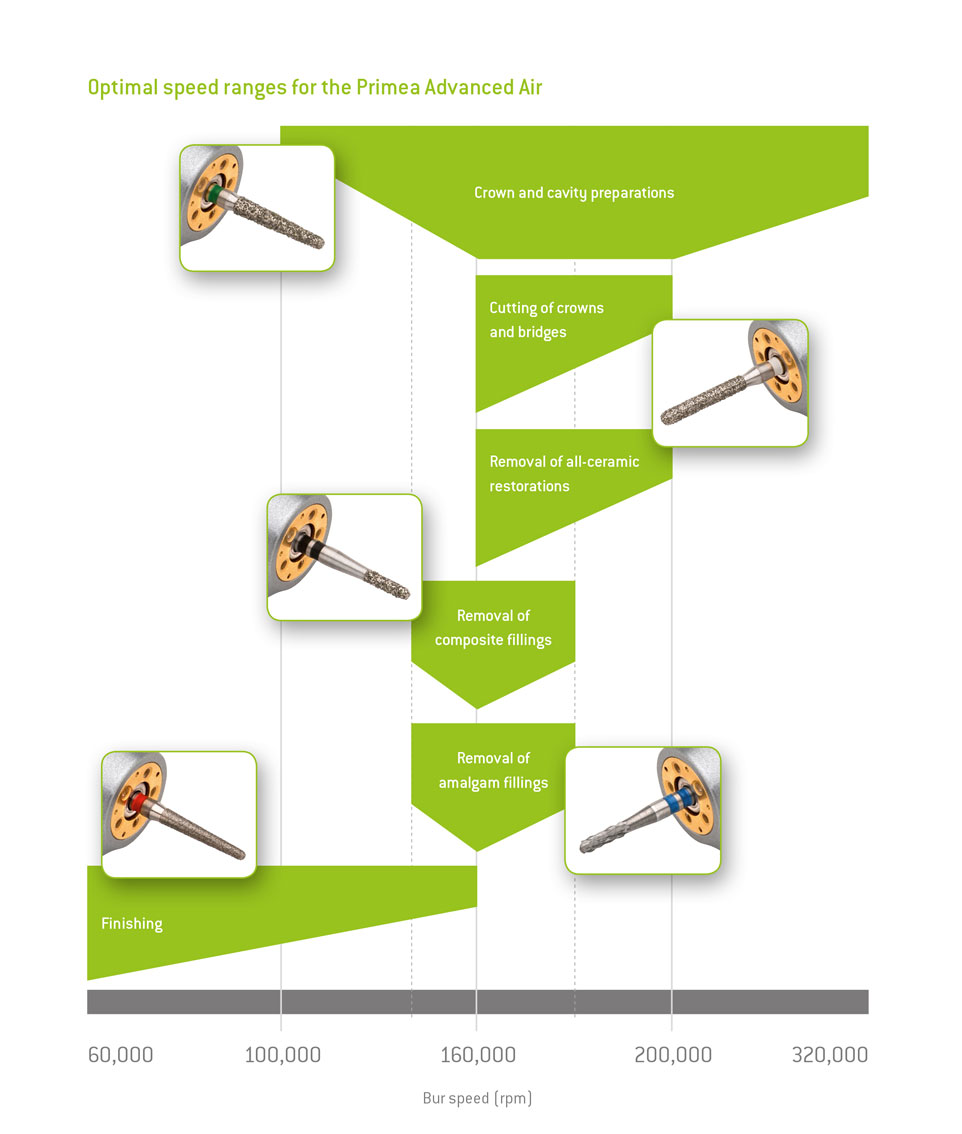 Optimal speed ranges for the Primea Advanced Air

Crown and cavity preparations

Cutting of crowns and bridges

Removal of all-ceramic restorations

Removal of composite fillings

Removal of amalgam fillings

Finishing

60,000
100,000
160,000
200,000
320,000

Bur speed (rpm)