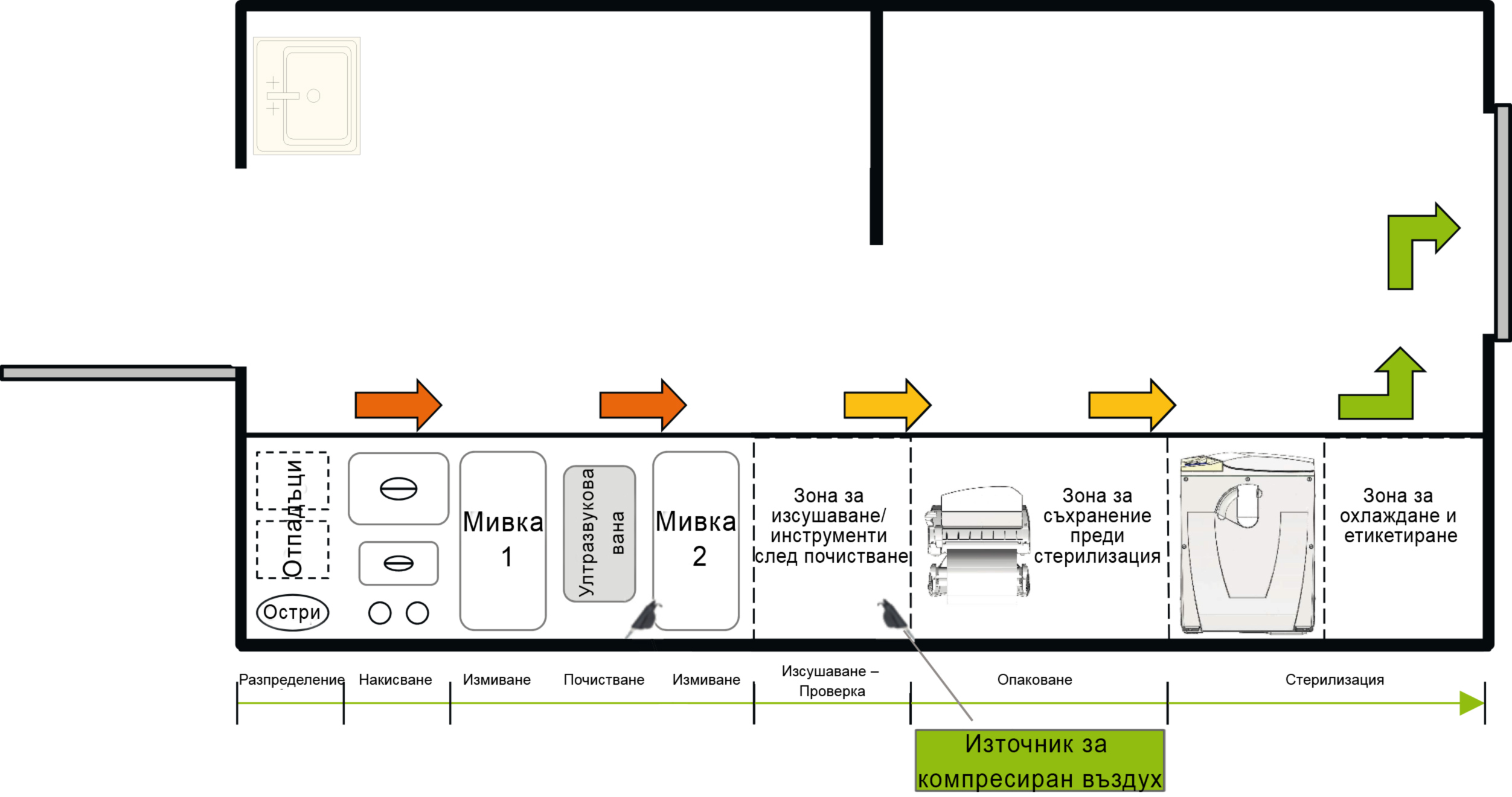 Отпадъци

Остри

Мивка 1

Ултразвукова вана

Мивка 2

Зона за изсушаване/ инструменти след почистване

Зона за съхранение преди стерилизация

Зона за охлаждане и етикетиране

Разпределение

Накисване

Измиване

Почистване

Измиване

Изсушаване – Проверка

Опаковане

Стерилизация

Източник за компресиран въздух