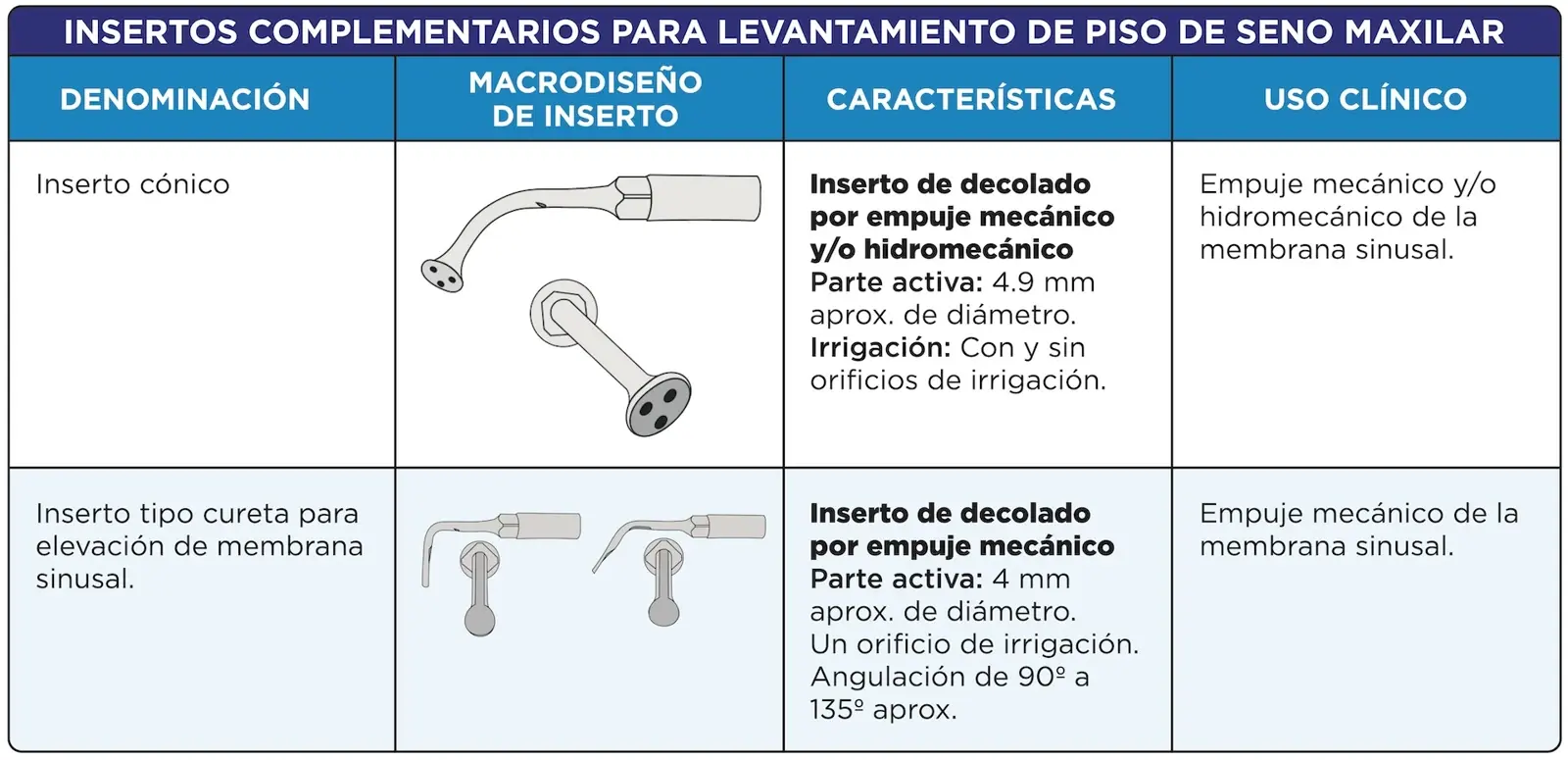 INSERTOS COMPLEMENTARIOS PARA LEVANTAMIENTO DE PISO DE SENO MAXILAR

| DENOMINACIÓN | MACRODISEÑO DE INSERTO | CARACTERÍSTICAS | USO CLÍNICO |
|---|---|---|---|
| Inserto cónico | | **Inserto de decolado por empuje mecánico y/o hidromecánico** **Parte activa:** 4.9 mm aprox. de diámetro. **Irrigación:** Con y sin orificios de irrigación. | Empuje mecánico y/o hidromecánico de la membrana sinusal. |
| Inserto tipo cureta para elevación de membrana sinusal. | | **Inserto de decolado por empuje mecánico** **Parte activa:** 4 mm aprox. de diámetro. Un orificio de irrigación. Angulación de 90º a 135º aprox. | Empuje mecánico de la membrana sinusal. |