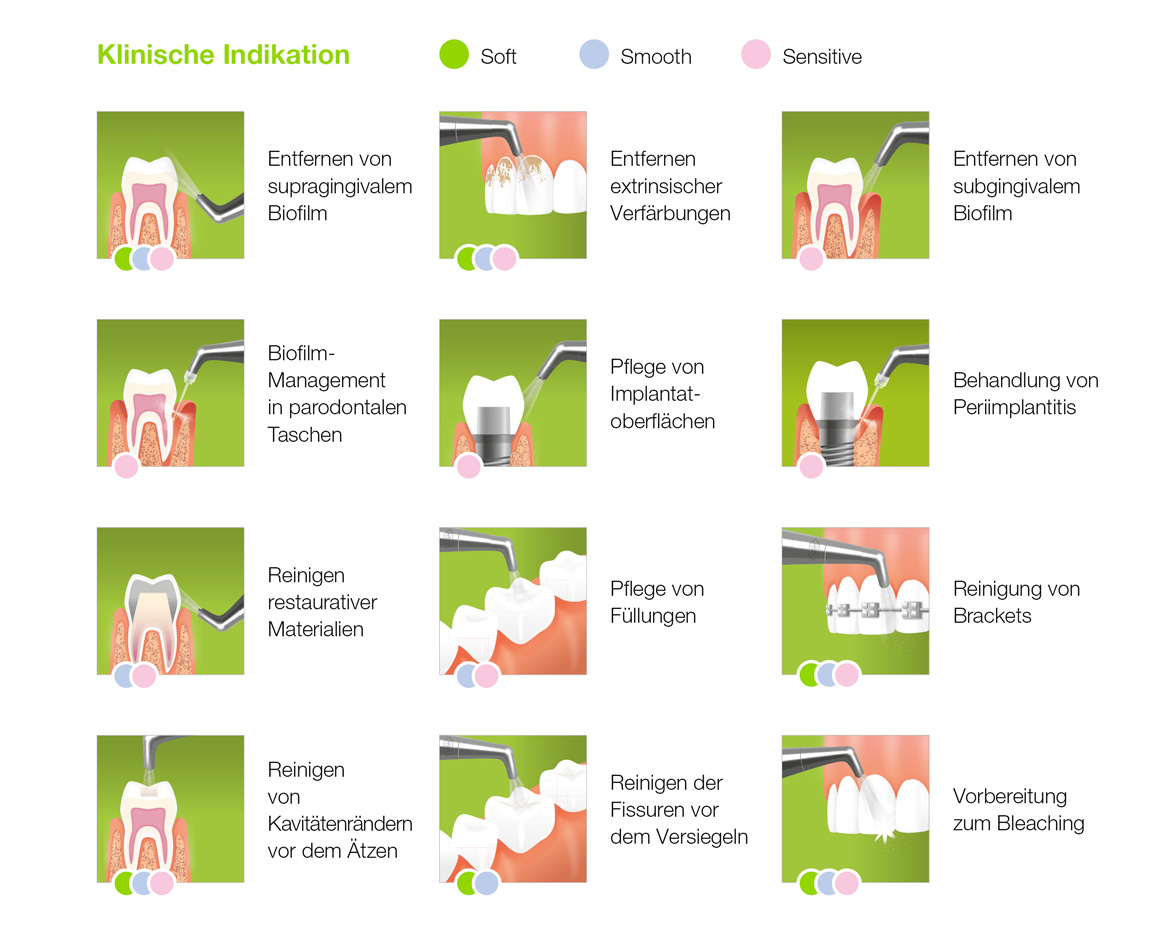 Klinische Indikation

Soft

Smooth

Sensitive

Entfernen von supragingivalem Biofilm

Entfernen extrinsischer Verfärbungen

Entfernen von subgingivalem Biofilm

Biofilm-Management in parodontalen Taschen

Pflege von Implantatoberflächen

Behandlung von Periimplantitis

Reinigen restaurativer Materialien

Pflege von Füllungen

Reinigung von Brackets

Reinigen von Kavitätenrändern vor dem Ätzen

Reinigen der Fissuren vor dem Versiegeln

Vorbereitung zum Bleaching