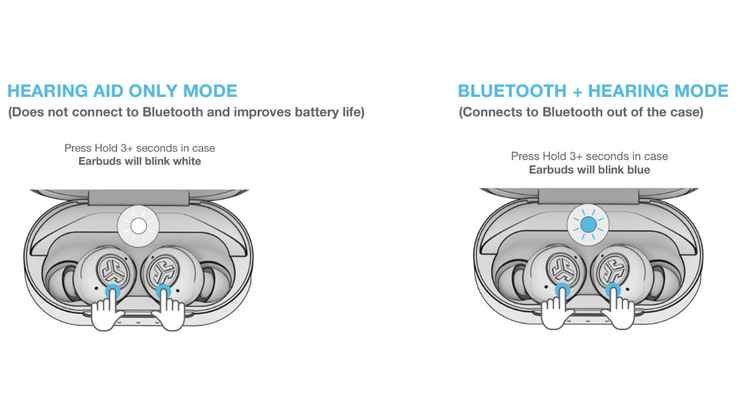 HEARING AID ONLY MODE
(Does not connect to Bluetooth and improves battery life)

Press Hold 3+ seconds in case
Earbuds will blink white

BLUETOOTH + HEARING MODE
(Connects to Bluetooth out of the case)

Press Hold 3+ seconds in case
Earbuds will blink blue