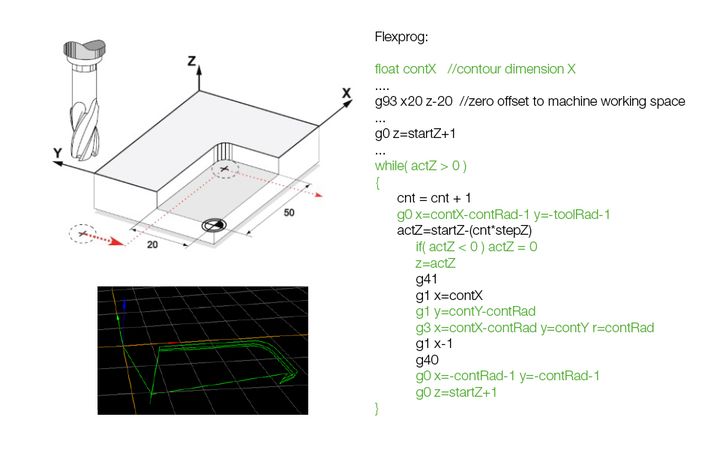 Z

X

Y

50

20

Flexprog:

float contX   //contour dimension X
....
g93 x20 z-20  //zero offset to machine working space
...
g0 z=startZ+1
...
while( actZ > 0 )
{
cnt = cnt + 1
g0 x=contX-contRad-1 y=-toolRad-1
actZ=startZ-(cnt*stepZ)
if( actZ < 0 ) actZ = 0
z=actZ
g41
g1 x=contX
g1 y=contY-contRad
g3 x=contX-contRad y=contY r=contRad
g1 x-1
g40
g0 x=-contRad-1 y=-contRad-1
g0 z=startZ+1
}