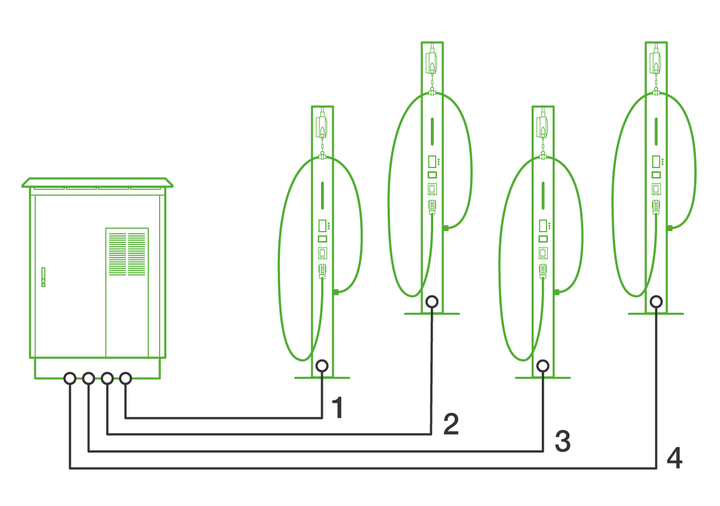 1
2
3
4