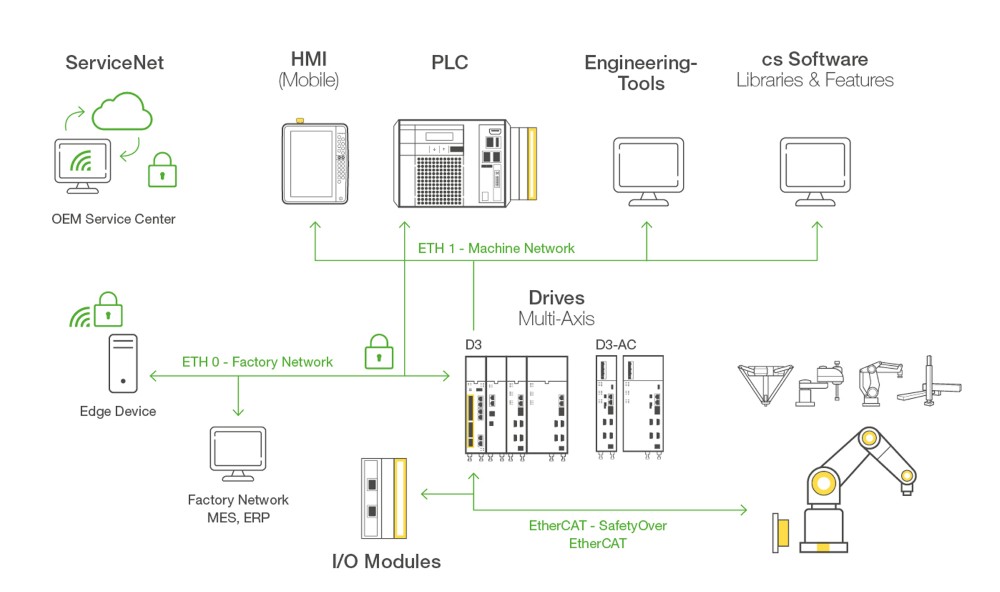 ServiceNet

OEM Service Center

HMI
(Mobile)

PLC

Engineering-Tools

cs Software
Libraries & Features

ETH 1 - Machine Network

Drives
Multi-Axis

D3

D3-AC

ETH 0 - Factory Network

Edge Device

Factory Network
MES, ERP

I/O Modules

EtherCAT - SafetyOver EtherCAT