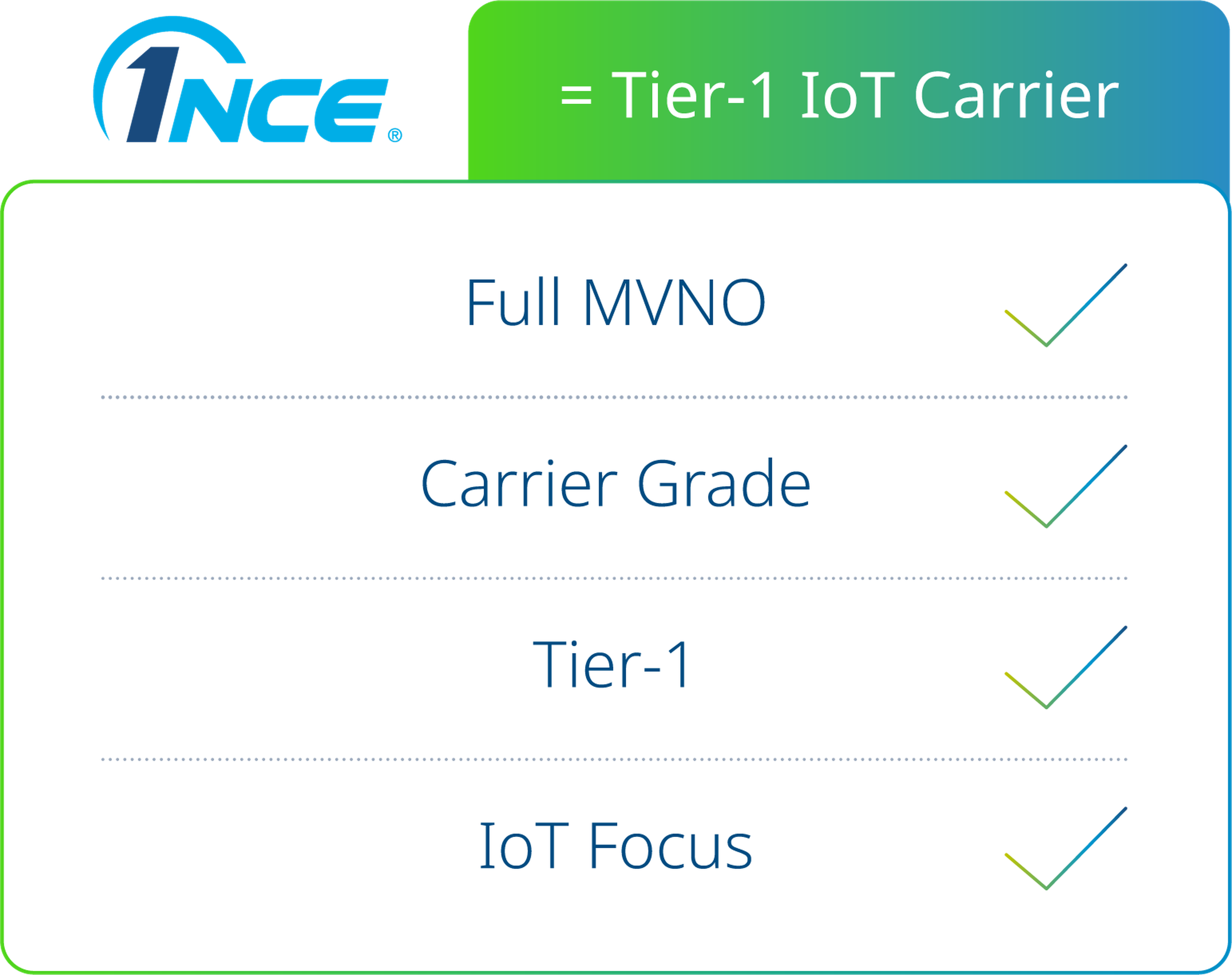 1NCE®

= Tier-1 IoT Carrier

Full MVNO

Carrier Grade

Tier-1

IoT Focus