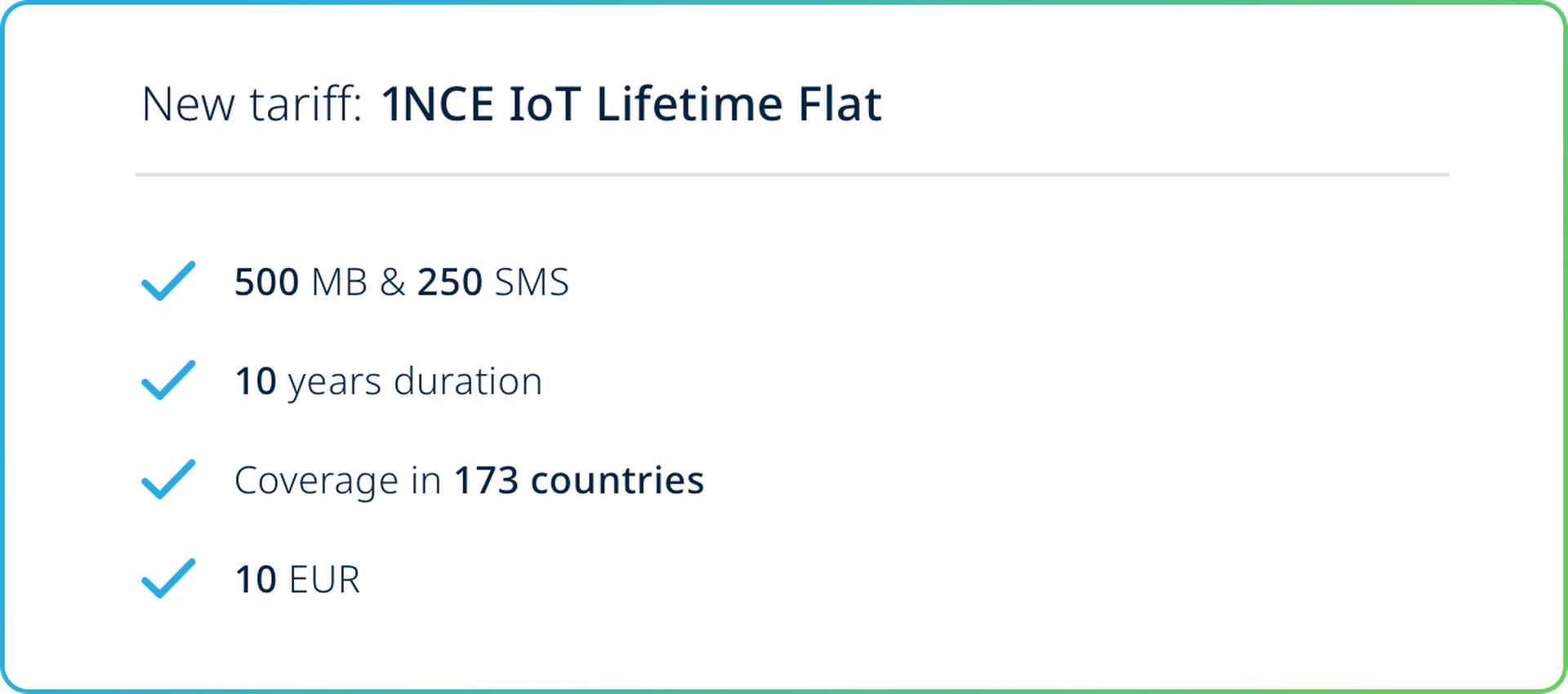 New tariff: 1NCE IoT Lifetime Flat

✓ 500 MB & 250 SMS
✓ 10 years duration
✓ Coverage in 173 countries
✓ 10 EUR