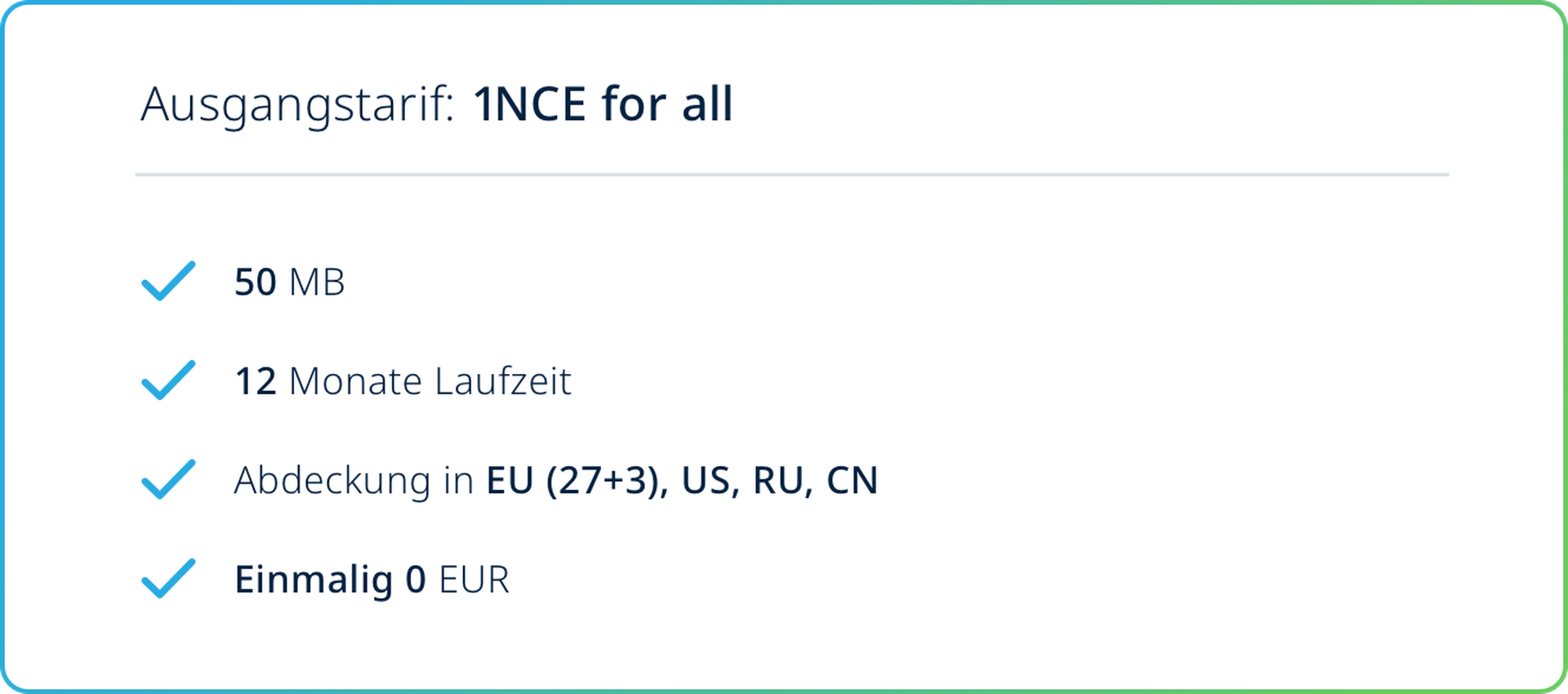 Ausgangstarif: 1NCE for all

✓ 50 MB

✓ 12 Monate Laufzeit

✓ Abdeckung in EU (27+3), US, RU, CN

✓ Einmalig 0 EUR