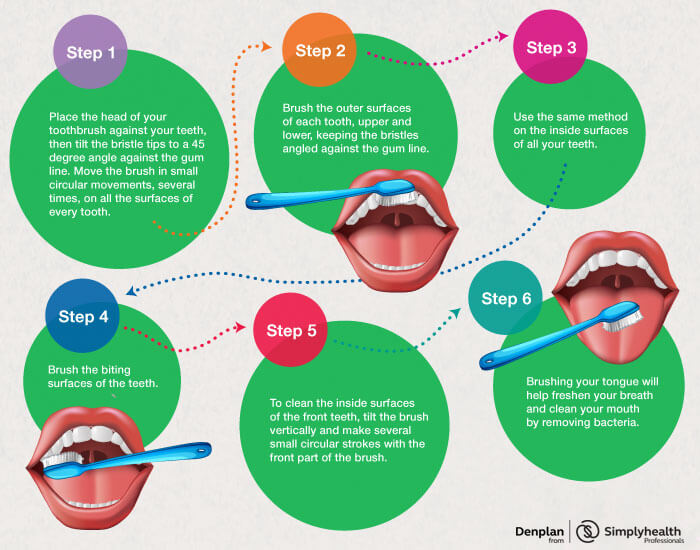 Step 1

Place the head of your toothbrush against your teeth, then tilt the bristle tips to a 45 degree angle against the gum line. Move the brush in small circular movements, several times, on all the surfaces of every tooth.

Step 2

Brush the outer surfaces of each tooth, upper and lower, keeping the bristles angled against the gum line.

Step 3

Use the same method on the inside surfaces of all your teeth.

Step 4

Brush the biting surfaces of the teeth.

Step 5

To clean the inside surfaces of the front teeth, tilt the brush vertically and make several small circular strokes with the front part of the brush.

Step 6

Brushing your tongue will help freshen your breath and clean your mouth by removing bacteria.

Denplan from Simplyhealth Professionals