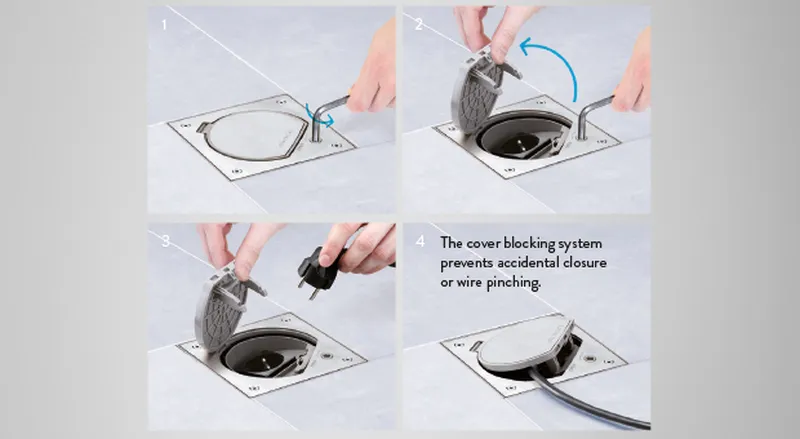 1

2

3

4 The cover blocking system prevents accidental closure or wire pinching.