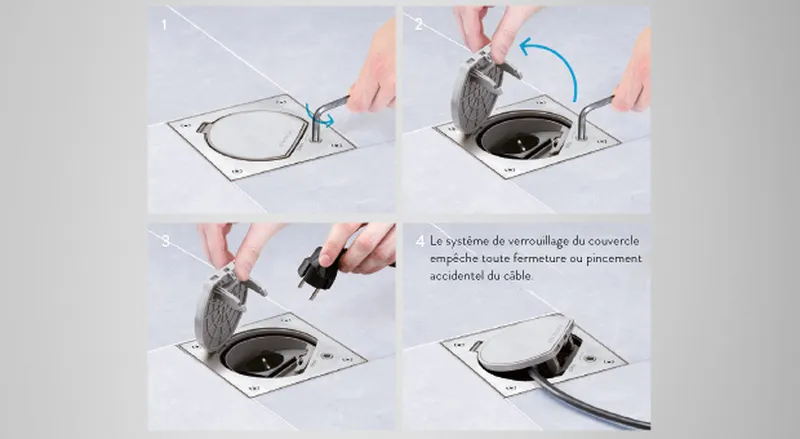 1

2

3

4 Le système de verrouillage du couvercle empêche toute fermeture ou pincement accidentel du câble.