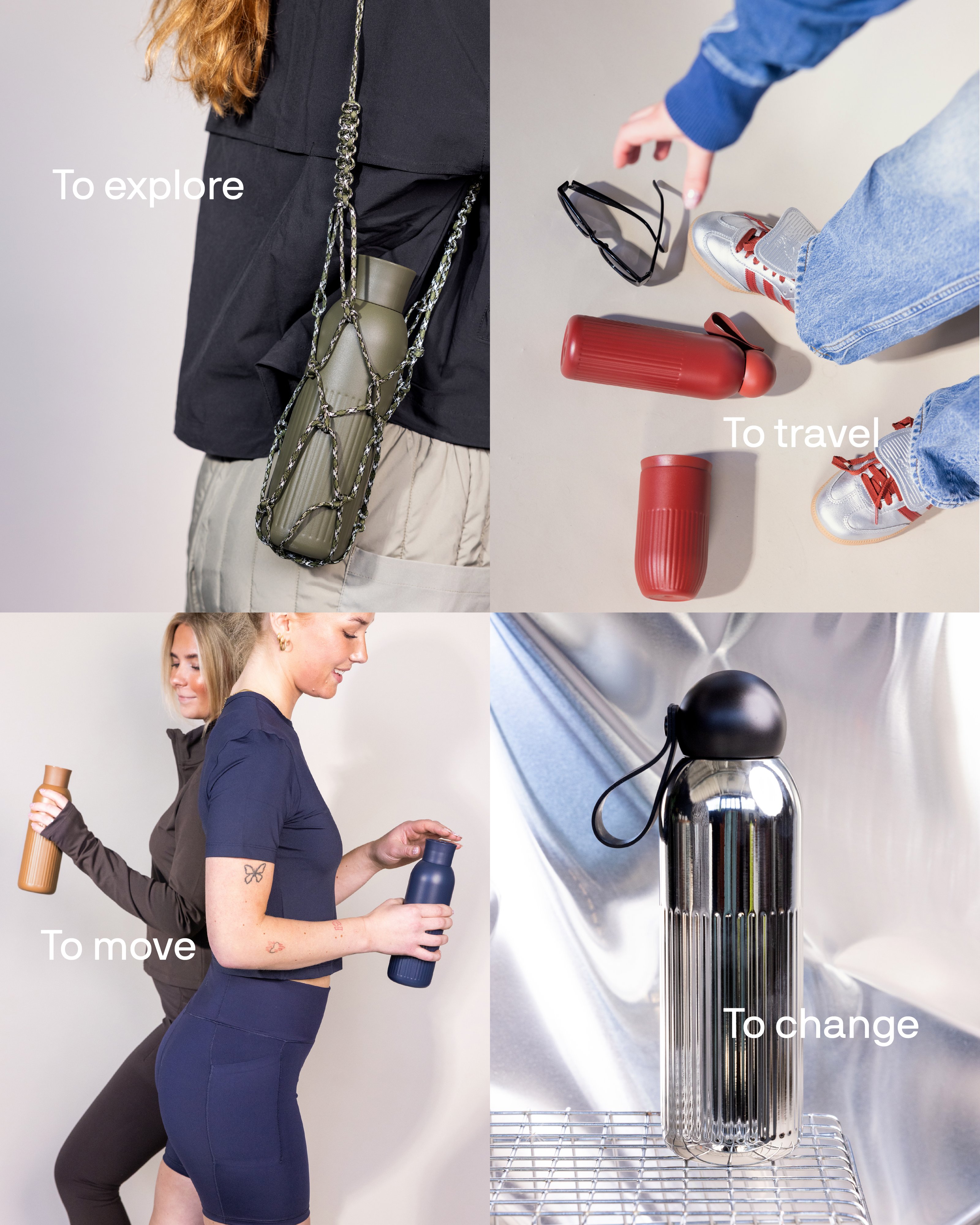 To explore

To travel

To move

To change