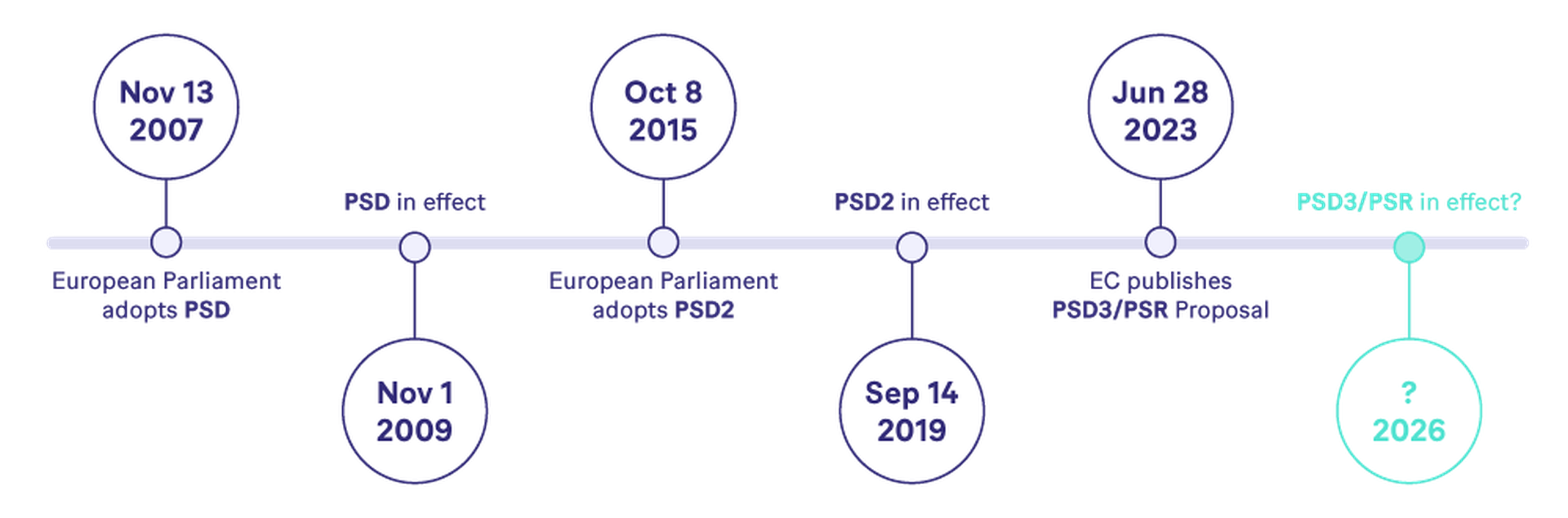 Nov 13
2007

European Parliament adopts PSD

PSD in effect

Nov 1
2009

Oct 8
2015

European Parliament adopts PSD2

PSD2 in effect

Sep 14
2019

Jun 28
2023

EC publishes PSD3/PSR Proposal

PSD3/PSR in effect?

?
2026