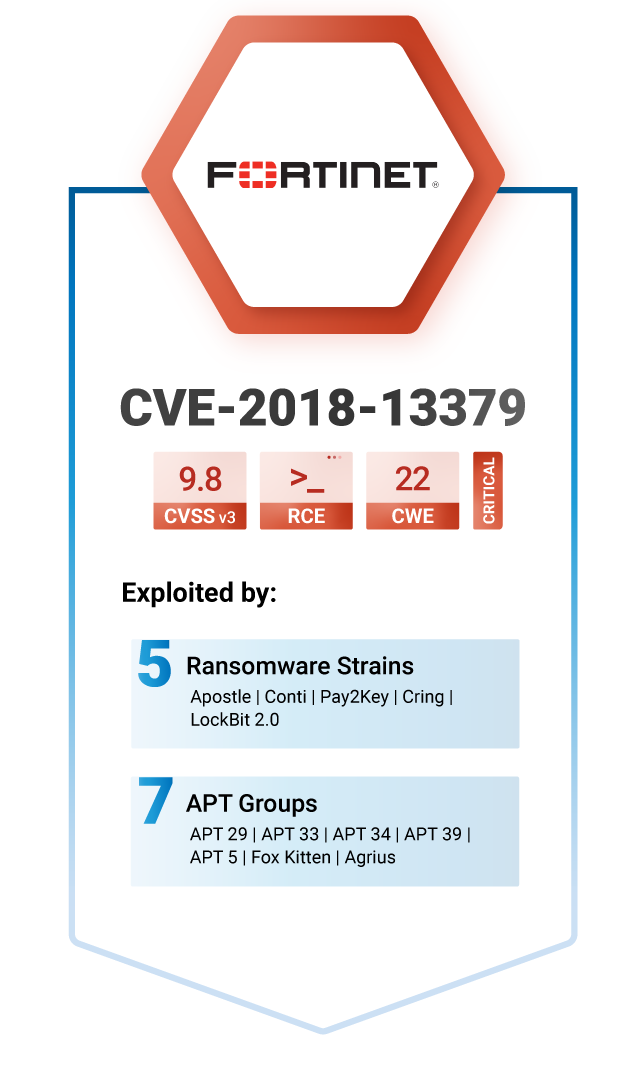 FORTINET

CVE-2018-13379

9.8
CVSS v3

>_
RCE

22
CWE

CRITICAL

Exploited by:

5 Ransomware Strains
Apostle | Conti | Pay2Key | Cring | LockBit 2.0

7 APT Groups
APT 29 | APT 33 | APT 34 | APT 39 | APT 5 | Fox Kitten | Agrius