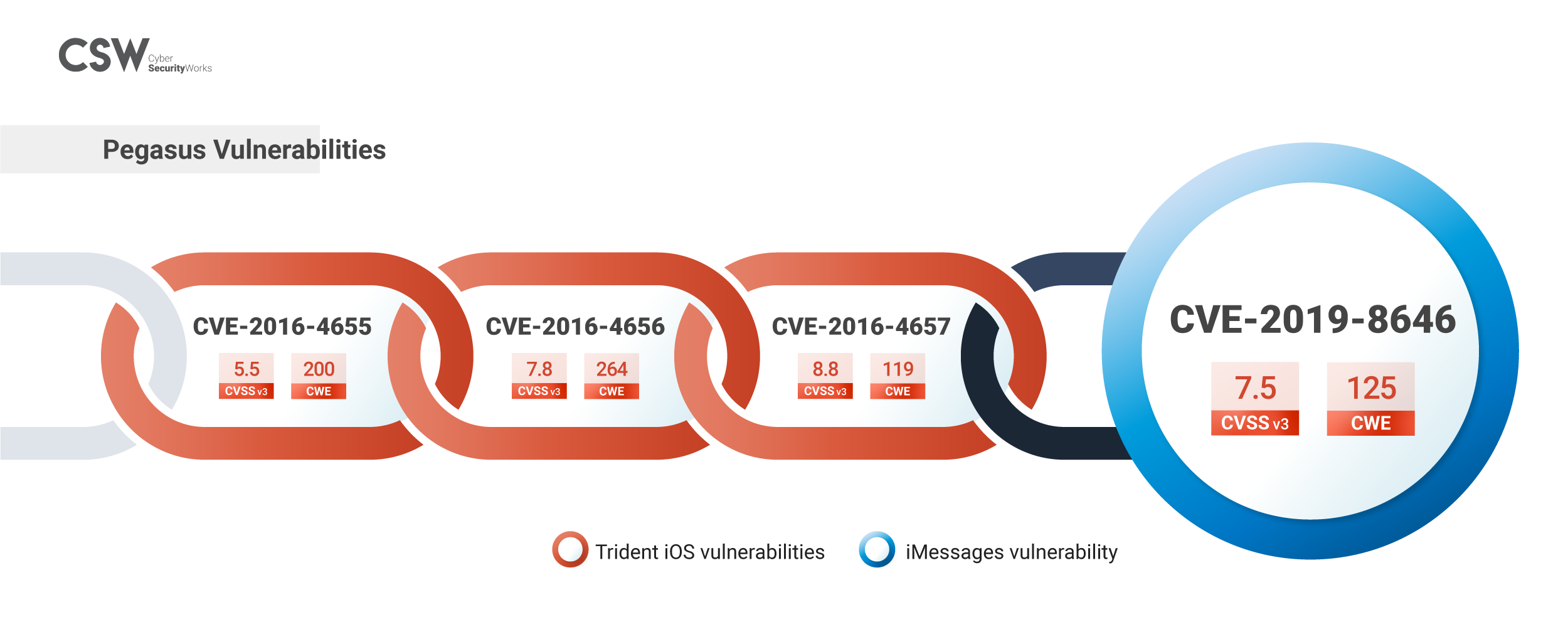 CSW Cyber SecurityWorks

Pegasus Vulnerabilities

CVE-2016-4655
5.5 CVSS v3
200 CWE

CVE-2016-4656
7.8 CVSS v3
264 CWE

CVE-2016-4657
8.8 CVSS v3
119 CWE

CVE-2019-8646
7.5 CVSS v3
125 CWE

Trident iOS vulnerabilities
iMessages vulnerability