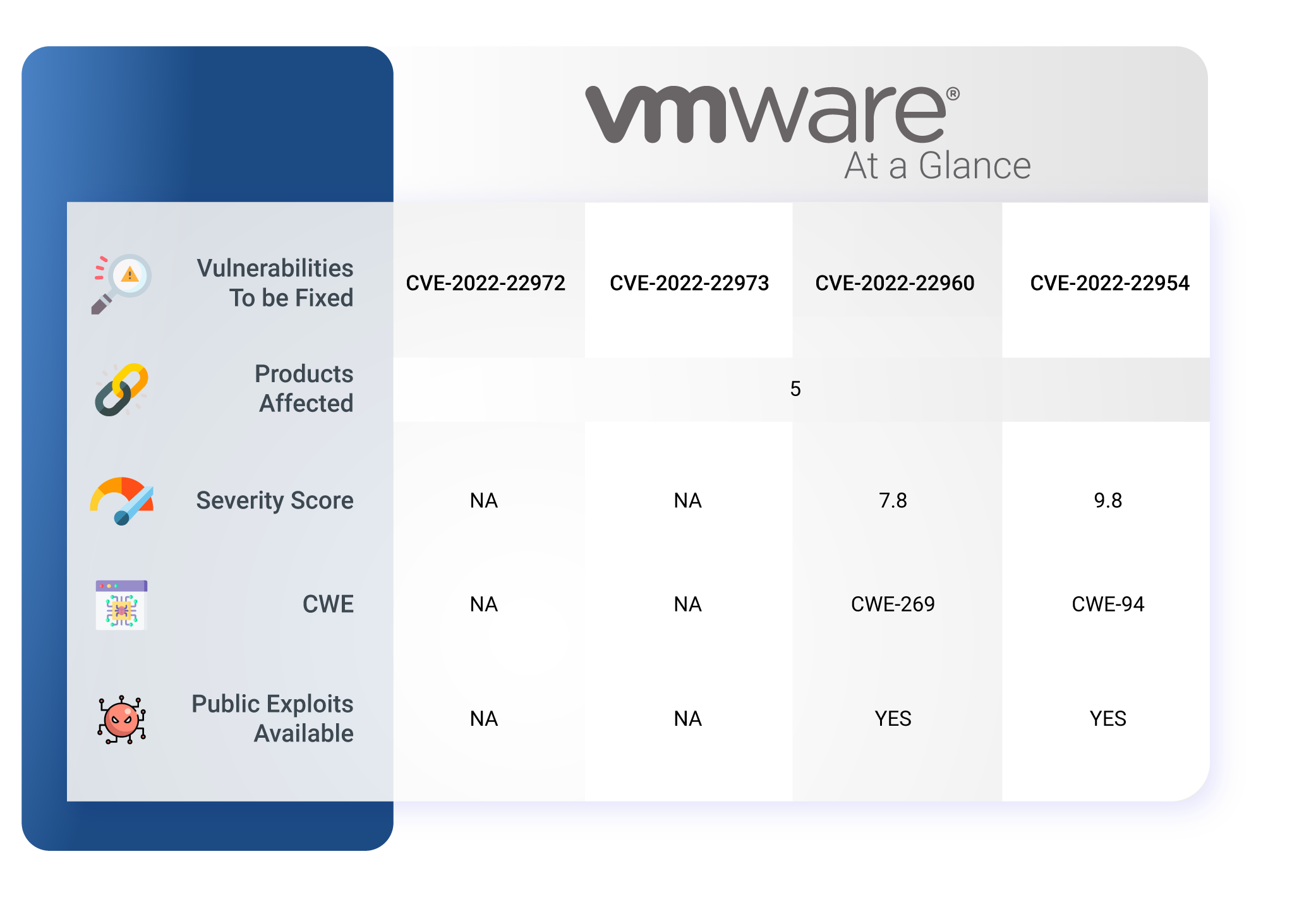 vmware®
At a Glance

| Vulnerabilities To be Fixed | CVE-2022-22972 | CVE-2022-22973 | CVE-2022-22960 | CVE-2022-22954 |
|---|---|---|---|---|
| Products Affected | 5 | | | |
| Severity Score | NA | NA | 7.8 | 9.8 |
| CWE | NA | NA | CWE-269 | CWE-94 |
| Public Exploits Available | NA | NA | YES | YES |