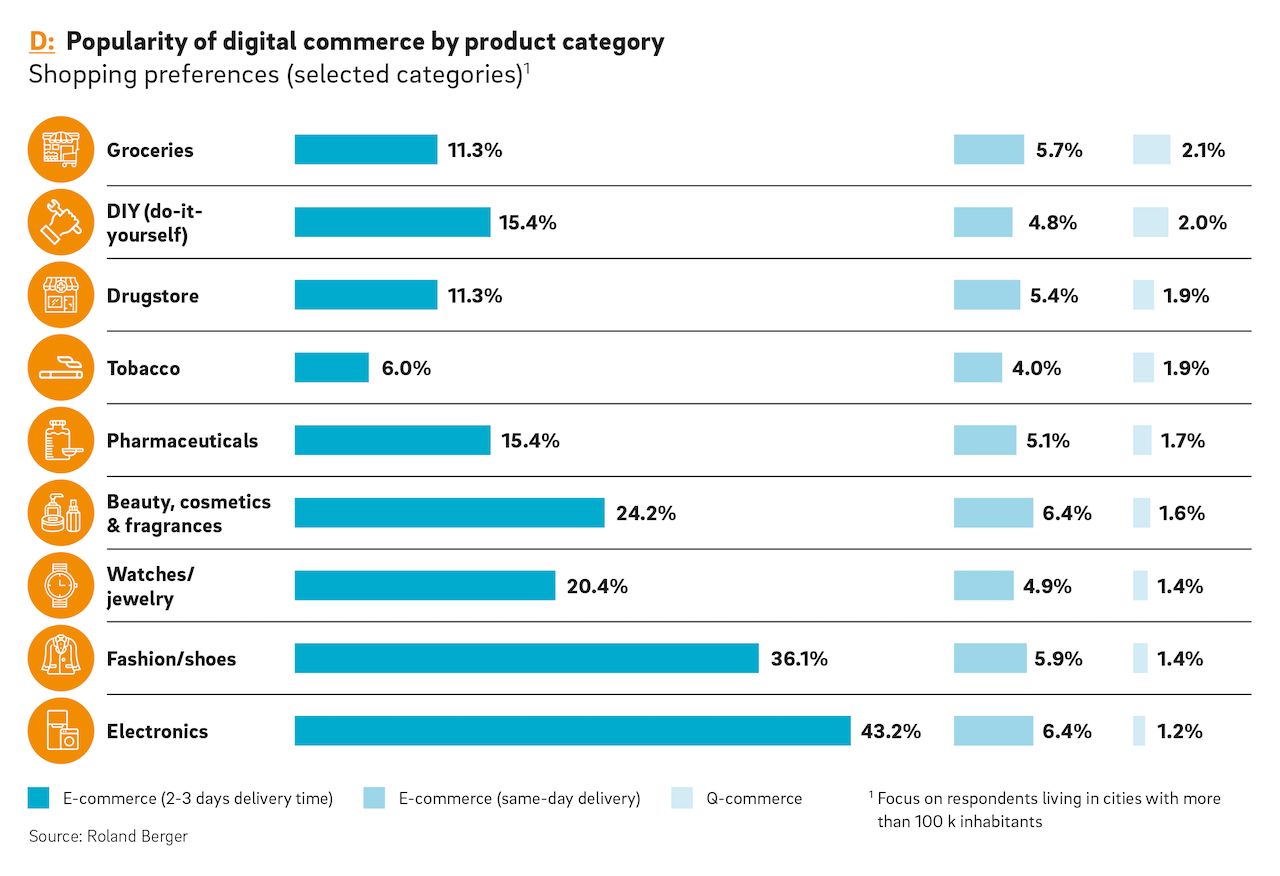 D: Popularity of digital commerce by product category
Shopping preferences (selected categories)$^1$

Groceries 11.3% 5.7% 2.1%

DIY (do-it-yourself) 15.4% 4.8% 2.0%

Drugstore 11.3% 5.4% 1.9%

Tobacco 6.0% 4.0% 1.9%

Pharmaceuticals 15.4% 5.1% 1.7%

Beauty, cosmetics & fragrances 24.2% 6.4% 1.6%

Watches/ jewelry 20.4% 4.9% 1.4%

Fashion/shoes 36.1% 5.9% 1.4%

Electronics 43.2% 6.4% 1.2%

E-commerce (2-3 days delivery time)
E-commerce (same-day delivery)
Q-commerce

$^1$ Focus on respondents living in cities with more than 100 k inhabitants

Source: Roland Berger