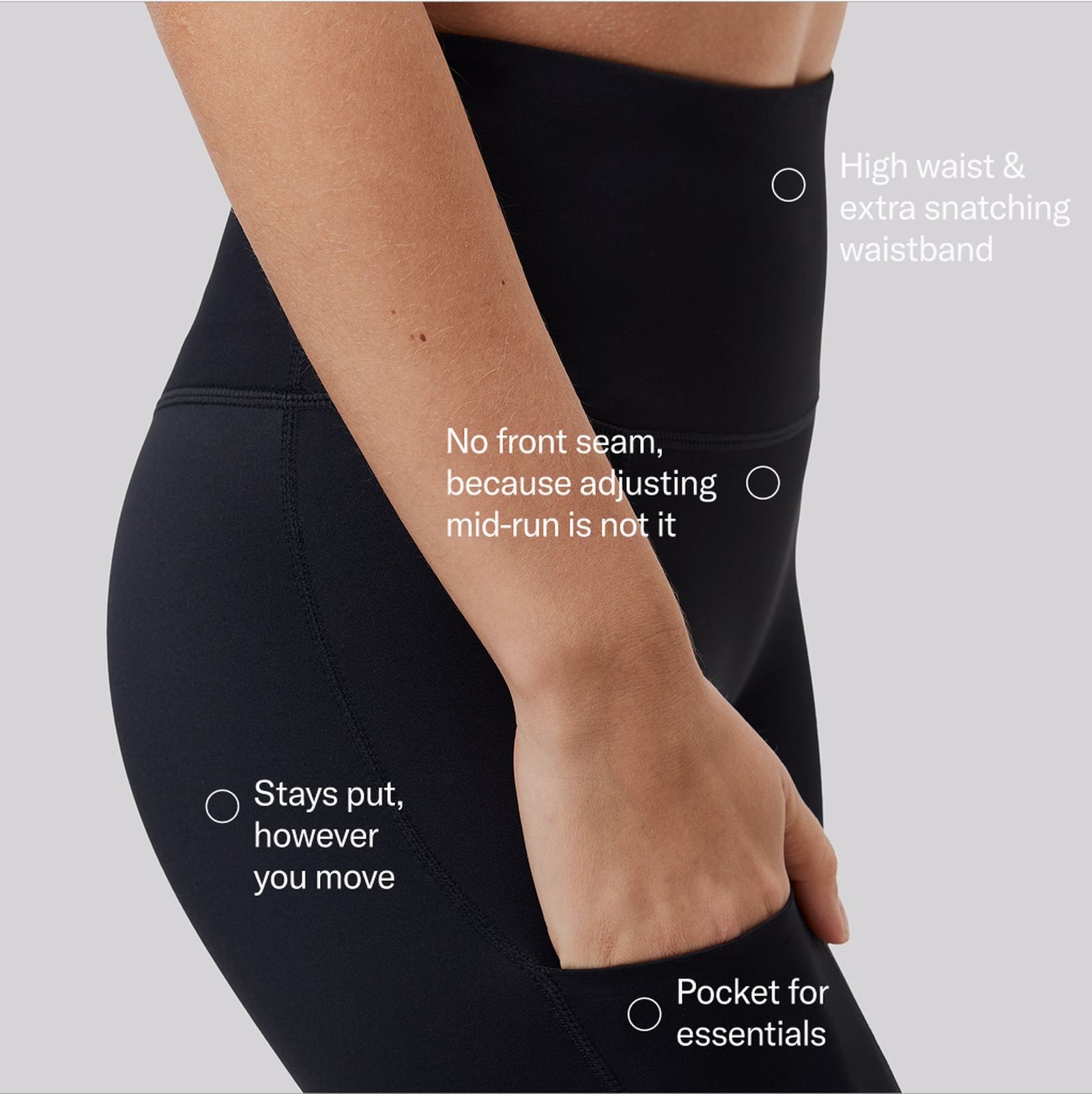 High waist & extra snatching waistband

No front seam, because adjusting mid-run is not it

Stays put, however you move

Pocket for essentials