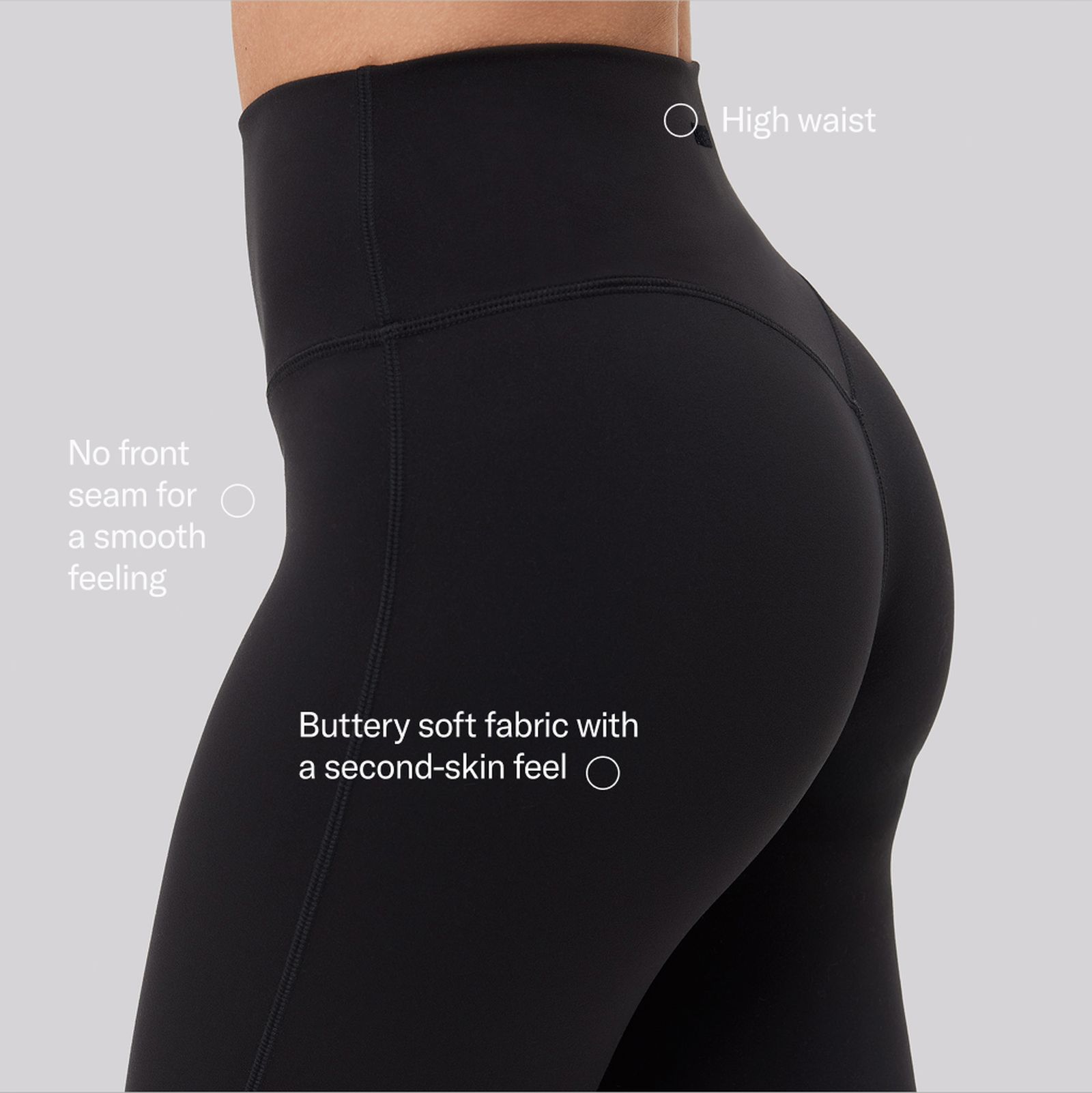 High waist

No front seam for a smooth feeling

Buttery soft fabric with a second-skin feel