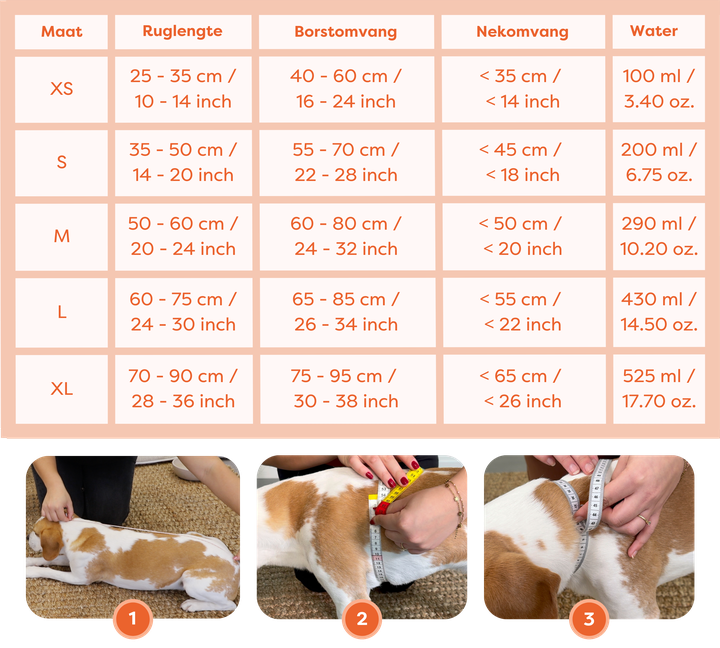 | Maat | Ruglengte | Borstomvang | Nekomvang | Water |
|---|---|---|---|---|
| XS | 25 - 35 cm / 10 - 14 inch | 40 - 60 cm / 16 - 24 inch | < 35 cm / < 14 inch | 100 ml / 3.40 oz. |
| S | 35 - 50 cm / 14 - 20 inch | 55 - 70 cm / 22 - 28 inch | < 45 cm / < 18 inch | 200 ml / 6.75 oz. |
| M | 50 - 60 cm / 20 - 24 inch | 60 - 80 cm / 24 - 32 inch | < 50 cm / < 20 inch | 290 ml / 10.20 oz. |
| L | 60 - 75 cm / 24 - 30 inch | 65 - 85 cm / 26 - 34 inch | < 55 cm / < 22 inch | 430 ml / 14.50 oz. |
| XL | 70 - 90 cm / 28 - 36 inch | 75 - 95 cm / 30 - 38 inch | < 65 cm / < 26 inch | 525 ml / 17.70 oz. |

1

2

3