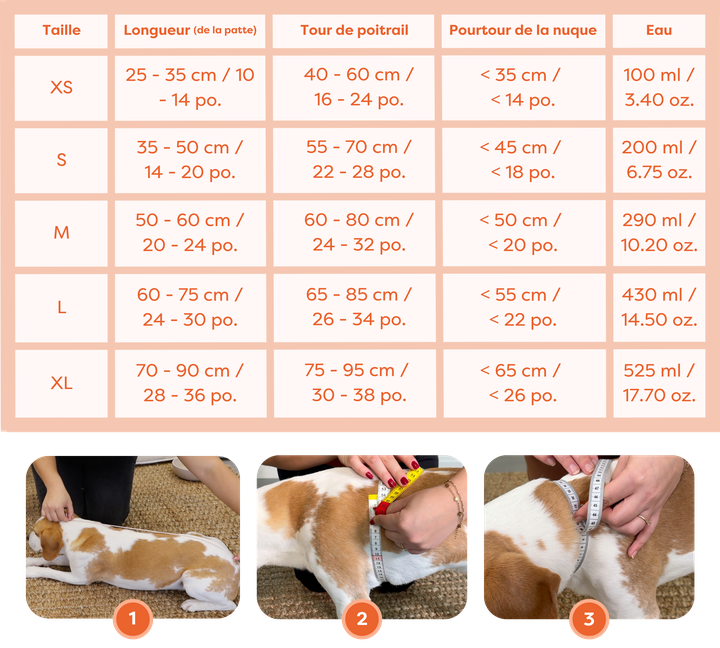 | Taille | Longueur (de la patte) | Tour de poitrail | Pourtour de la nuque | Eau |
|---|---|---|---|---|
| XS | 25 - 35 cm / 10 - 14 po. | 40 - 60 cm / 16 - 24 po. | < 35 cm / < 14 po. | 100 ml / 3.40 oz. |
| S | 35 - 50 cm / 14 - 20 po. | 55 - 70 cm / 22 - 28 po. | < 45 cm / < 18 po. | 200 ml / 6.75 oz. |
| M | 50 - 60 cm / 20 - 24 po. | 60 - 80 cm / 24 - 32 po. | < 50 cm / < 20 po. | 290 ml / 10.20 oz. |
| L | 60 - 75 cm / 24 - 30 po. | 65 - 85 cm / 26 - 34 po. | < 55 cm / < 22 po. | 430 ml / 14.50 oz. |
| XL | 70 - 90 cm / 28 - 36 po. | 75 - 95 cm / 30 - 38 po. | < 65 cm / < 26 po. | 525 ml / 17.70 oz. |

1

2

3