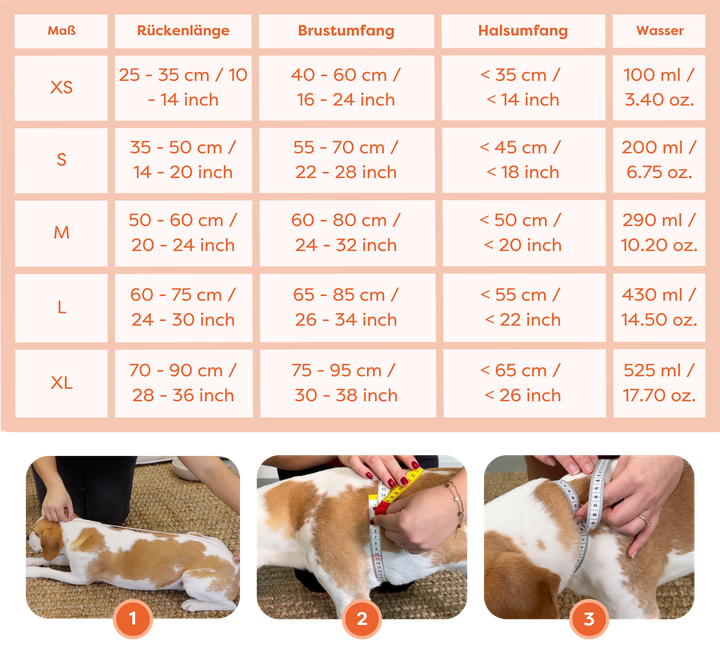 | Maß | Rückenlänge | Brustumfang | Halsumfang | Wasser |
|---|---|---|---|---|
| XS | 25 - 35 cm / 10 - 14 inch | 40 - 60 cm / 16 - 24 inch | < 35 cm / < 14 inch | 100 ml / 3.40 oz. |
| S | 35 - 50 cm / 14 - 20 inch | 55 - 70 cm / 22 - 28 inch | < 45 cm / < 18 inch | 200 ml / 6.75 oz. |
| M | 50 - 60 cm / 20 - 24 inch | 60 - 80 cm / 24 - 32 inch | < 50 cm / < 20 inch | 290 ml / 10.20 oz. |
| L | 60 - 75 cm / 24 - 30 inch | 65 - 85 cm / 26 - 34 inch | < 55 cm / < 22 inch | 430 ml / 14.50 oz. |
| XL | 70 - 90 cm / 28 - 36 inch | 75 - 95 cm / 30 - 38 inch | < 65 cm / < 26 inch | 525 ml / 17.70 oz. |

1

2

3