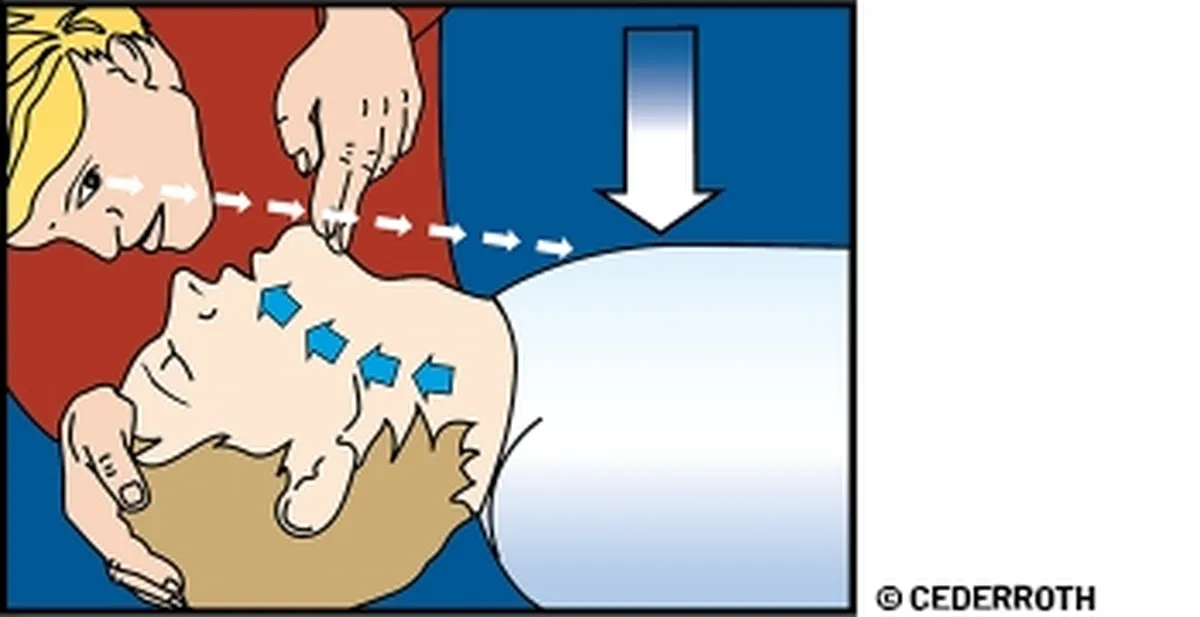 © CEDERROTH