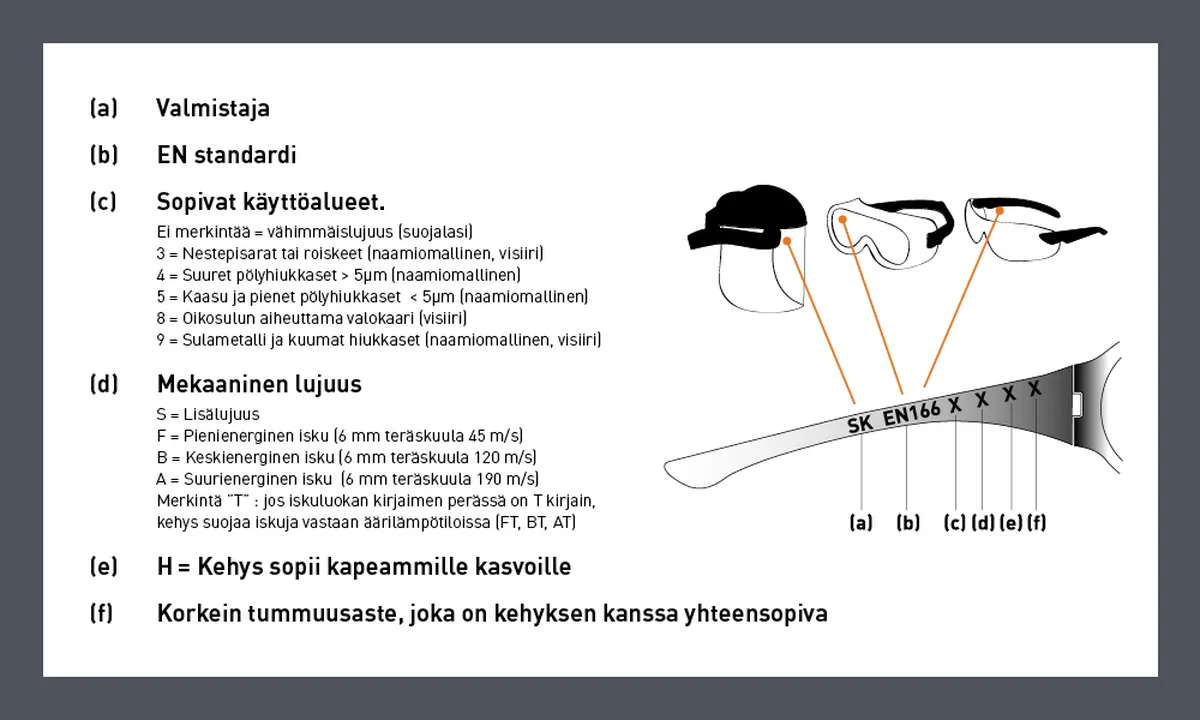 (a) Valmistaja

(b) EN standardi

(c) Sopivat käyttöalueet.
Ei merkintää = vähimmäislujuus (suojalasi)
3 = Nestepisarat tai roiskeet (naamiomallinen, visiiri)
4 = Suuret pölyhiukkaset > 5µm (naamiomallinen)
5 = Kaasu ja pienet pölyhiukkaset < 5µm (naamiomallinen)
8 = Oikosulun aiheuttama valokaari (visiiri)
9 = Sulametalli ja kuumat hiukkaset (naamiomallinen, visiiri)

(d) Mekaaninen lujuus
S = Lisälujuus
F = Pienienerginen isku (6 mm teräskuula 45 m/s)
B = Keskienerginen isku (6 mm teräskuula 120 m/s)
A = Suurienerginen isku (6 mm teräskuula 190 m/s)
Merkintä "T" : jos iskuluokan kirjaimen perässä on T kirjain, kehys suojaa iskuja vastaan äärilämpötiloissa (FT, BT, AT)

(e) H = Kehys sopii kapeammille kasvoille

(f) Korkein tummuusaste, joka on kehyksen kanssa yhteensopiva

SK EN166 X X X X

(a) (b) (c) (d) (e) (f)