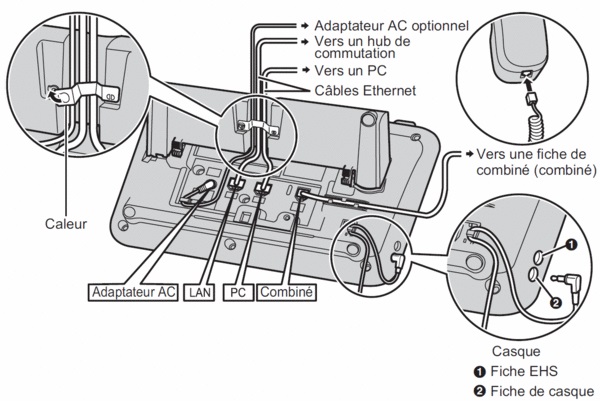 → Adaptateur AC optionnel
→ Vers un hub de commutation
→ Vers un PC
Câbles Ethernet

→ Vers une fiche de combiné (combiné)

Caleur

Adaptateur AC
LAN
PC
Combiné

❶
❷

Casque
❶ Fiche EHS
❷ Fiche de casque