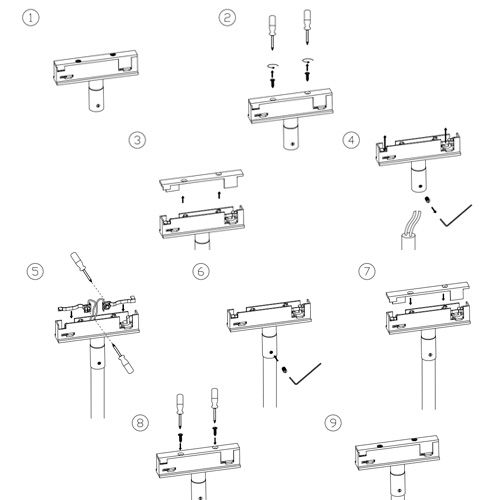 ①
②
③
④
⑤
⑥
⑦
⑧
⑨