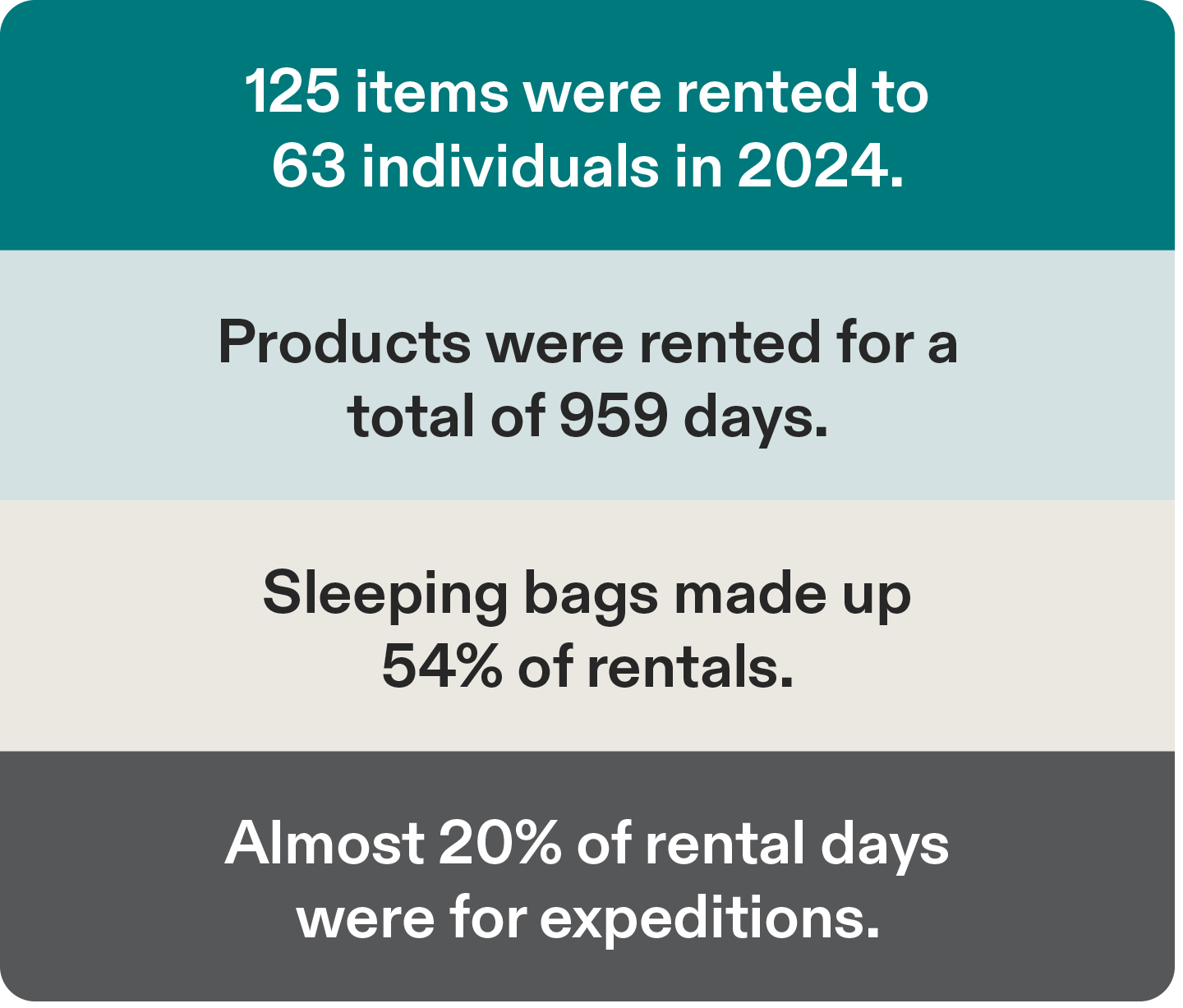 125 items were rented to 63 individuals in 2024.

Products were rented for a total of 959 days.

Sleeping bags made up 54% of rentals.

Almost 20% of rental days were for expeditions.