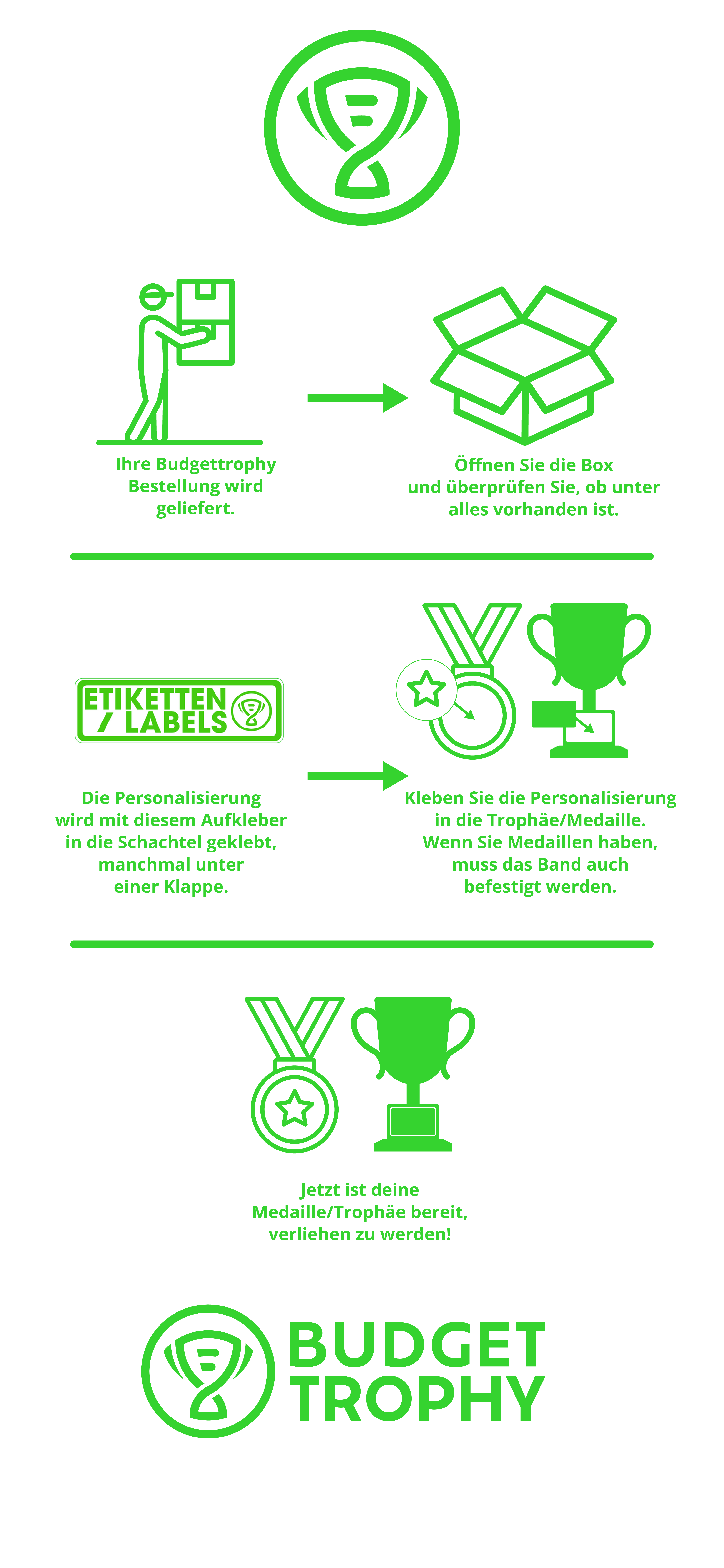 Ihre Budgettrophy Bestellung wird geliefert.

Öffnen Sie die Box und überprüfen Sie, ob unter alles vorhanden ist.

ETIKETTEN / LABELS

Die Personalisierung wird mit diesem Aufkleber in die Schachtel geklebt, manchmal unter einer Klappe.

Kleben Sie die Personalisierung in die Trophäe/Medaille. Wenn Sie Medaillen haben, muss das Band auch befestigt werden.

Jetzt ist deine Medaille/Trophäe bereit, verliehen zu werden!

BUDGET TROPHY